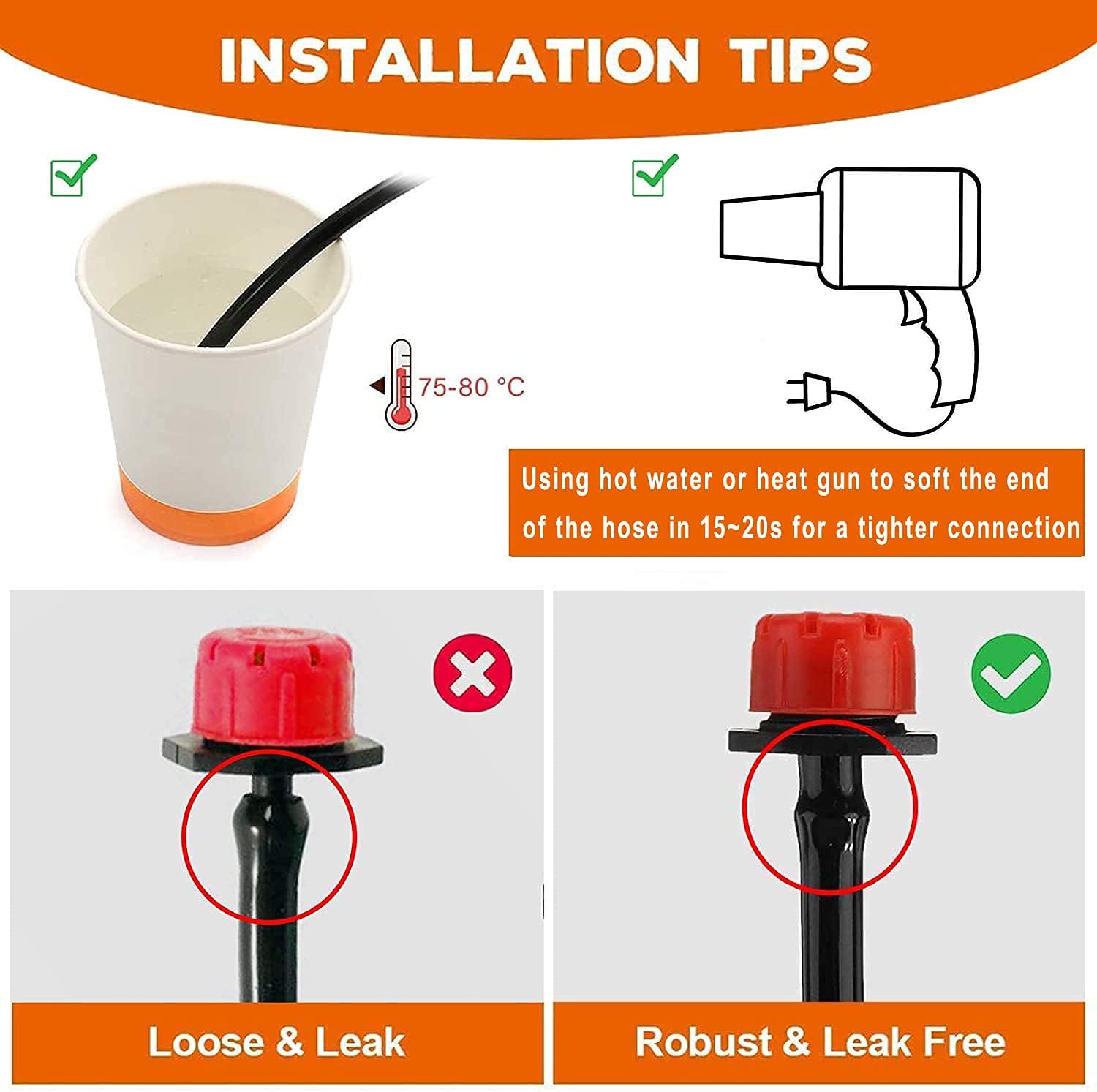 INSTALLATION TIPS

75-80 °C

Using hot water or heat gun to soft the end of the hose in 15~20s for a tighter connection

Loose & Leak

Robust & Leak Free