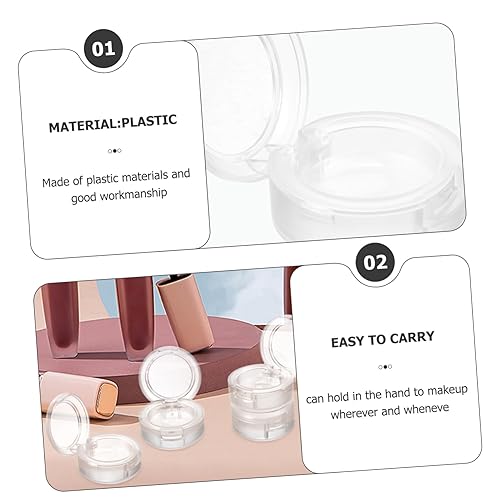 01

MATERIAL:PLASTIC

Made of plastic materials and good workmanship

02

EASY TO CARRY

can hold in the hand to makeup wherever and wheneve