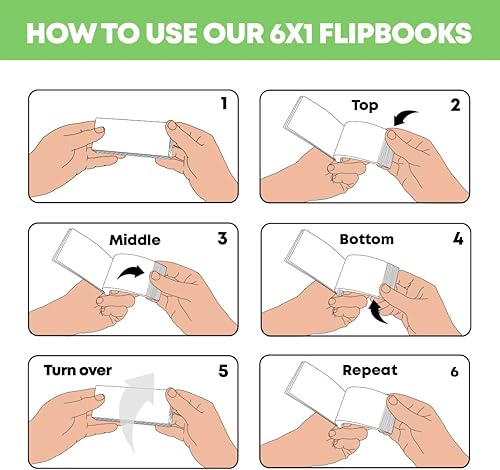 HOW TO USE OUR 6X1 FLIPBOOKS

1

Top 2

Middle 3

Bottom 4

Turn over 5

Repeat 6