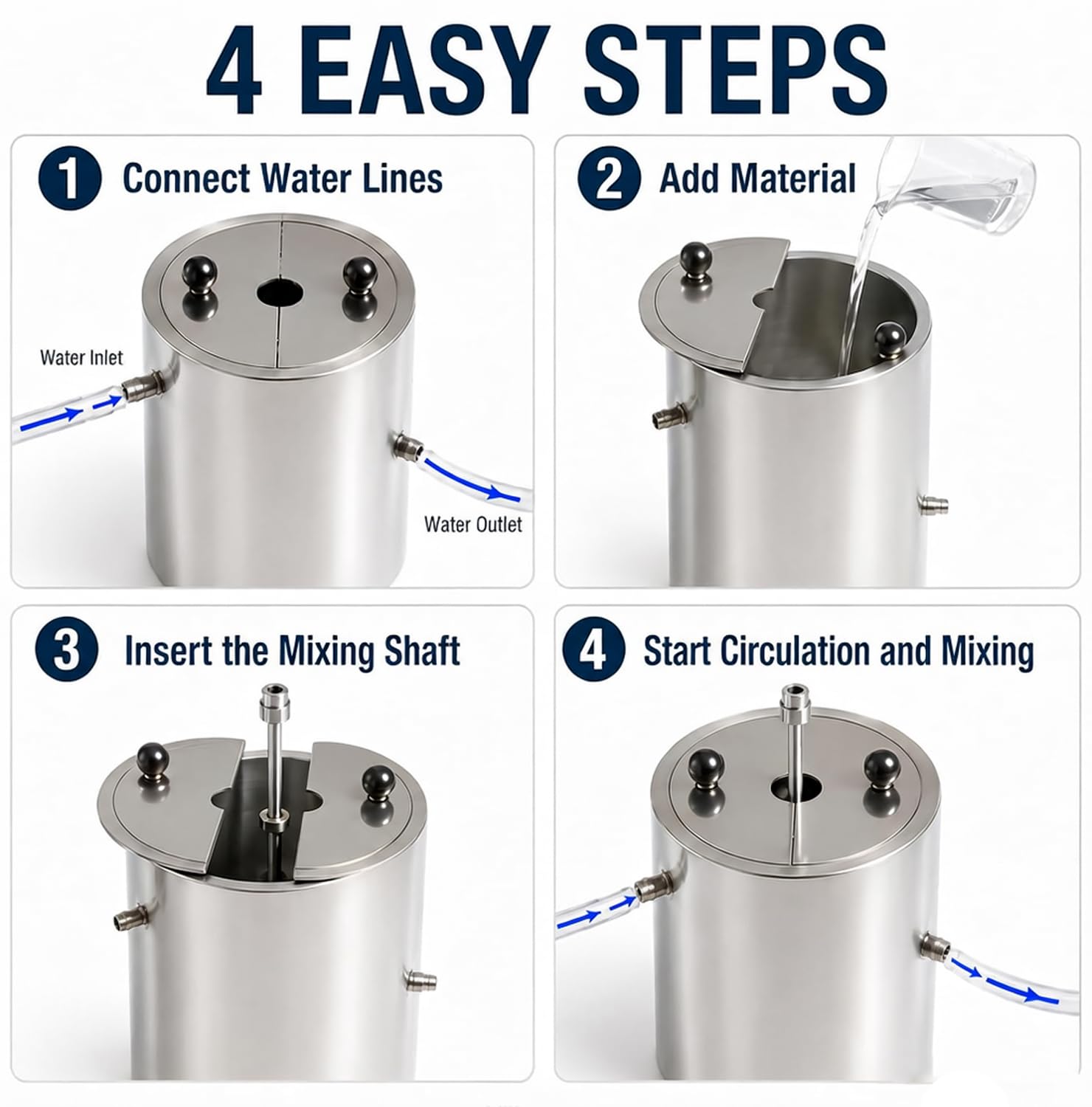 4 EASY STEPS

1 Connect Water Lines

Water Inlet

Water Outlet

2 Add Material

3 Insert the Mixing Shaft

4 Start Circulation and Mixing