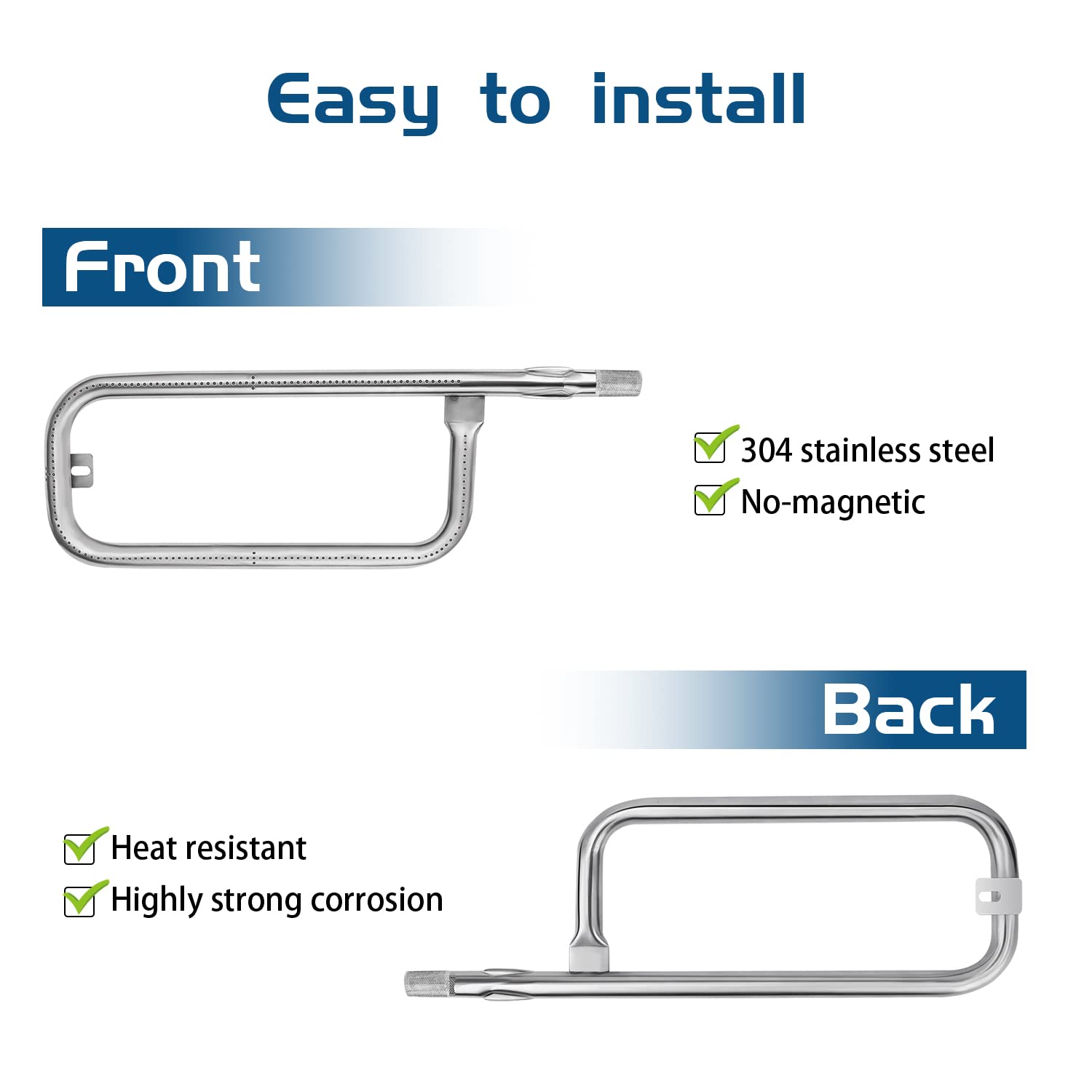 Easy to install

Front

304 stainless steel
No-magnetic

Back

Heat resistant
Highly strong corrosion