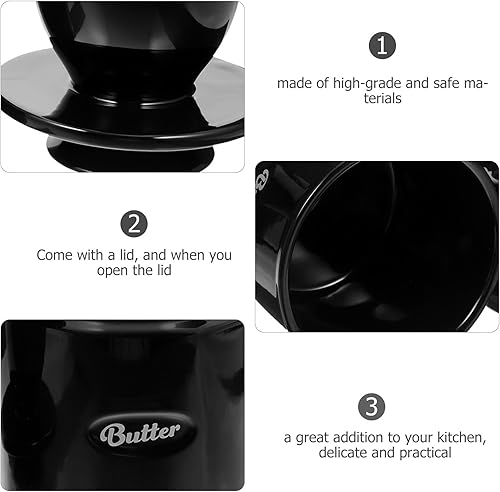 1

made of high-grade and safe materials

2

Come with a lid, and when you open the lid

Butter

3

a great addition to your kitchen, delicate and practical