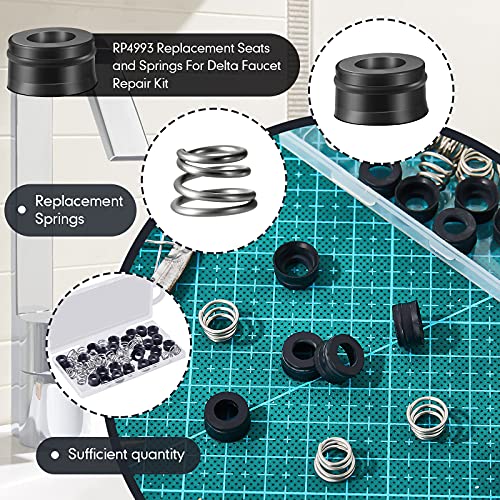 RP4993 Replacement Seats and Springs For Delta Faucet Repair Kit

Replacement Springs

Sufficient quantity