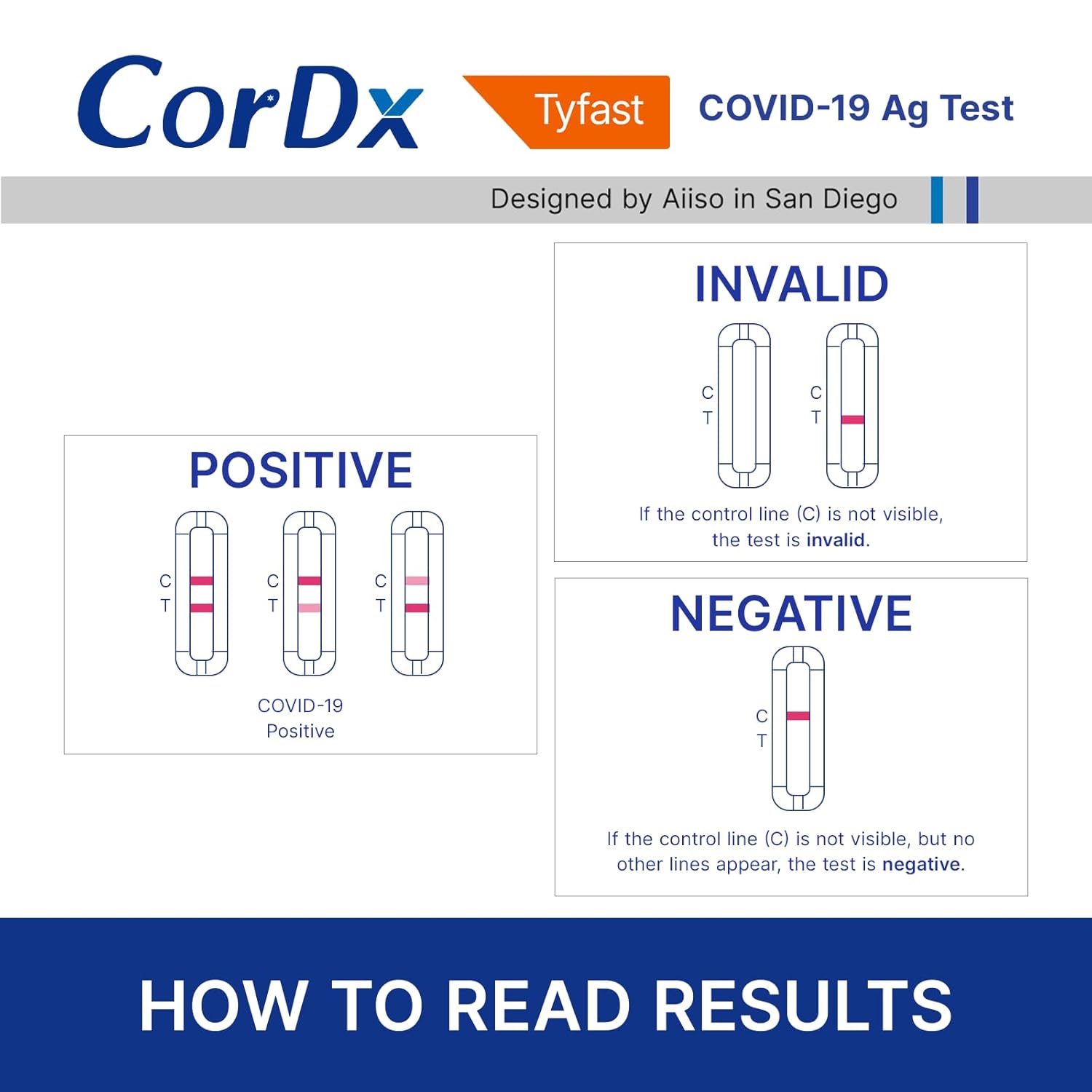 CorDx Tyfast COVID-19 Ag Test

Designed by Aiiso in San Diego

POSITIVE

C
T

C
T

C
T

COVID-19
Positive

INVALID

C
T

C
T

If the control line (C) is not visible, the test is invalid.

NEGATIVE

C
T

If the control line (C) is not visible, but no other lines appear, the test is negative.

HOW TO READ RESULTS