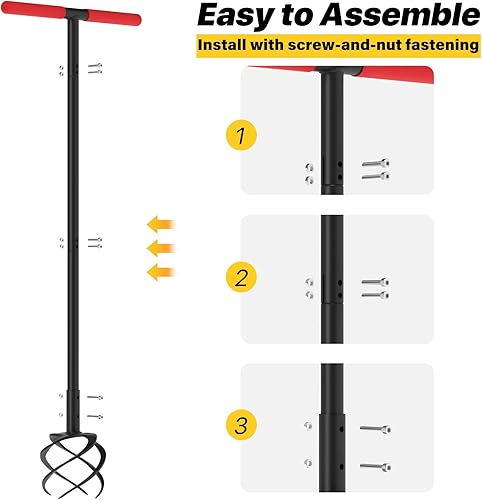 Easy to Assemble

Install with screw-and-nut fastening

1

2

3