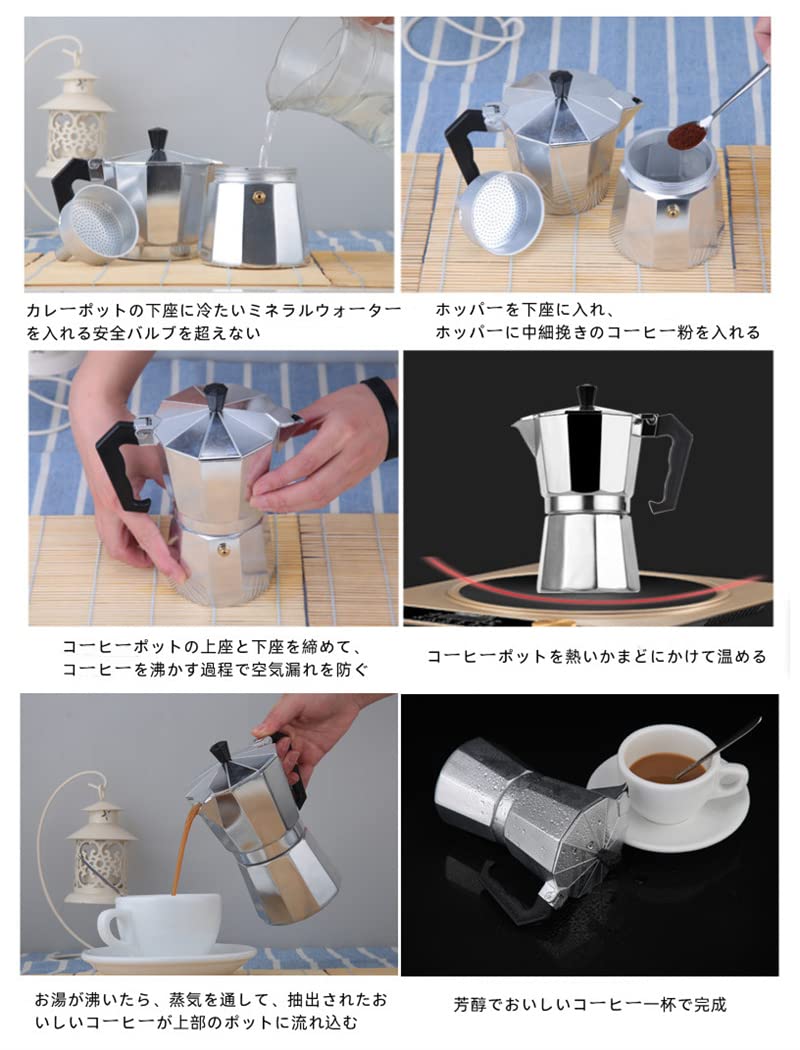 カレーポットの下座に冷たいミネラルウォーターを入れる安全バルブを超えない

ホッパーを下座に入れ、ホッパーに中細挽きのコーヒー粉を入れる

コーヒーポットの上座と下座を締めて、コーヒーを沸かす過程で空気漏れを防ぐ

コーヒーポットを熱いかまどにかけて温める

お湯が沸いたら、蒸気を通して、抽出されたおいしいコーヒーが上部のポットに流れ込む

芳醇でおいしいコーヒー一杯で完成