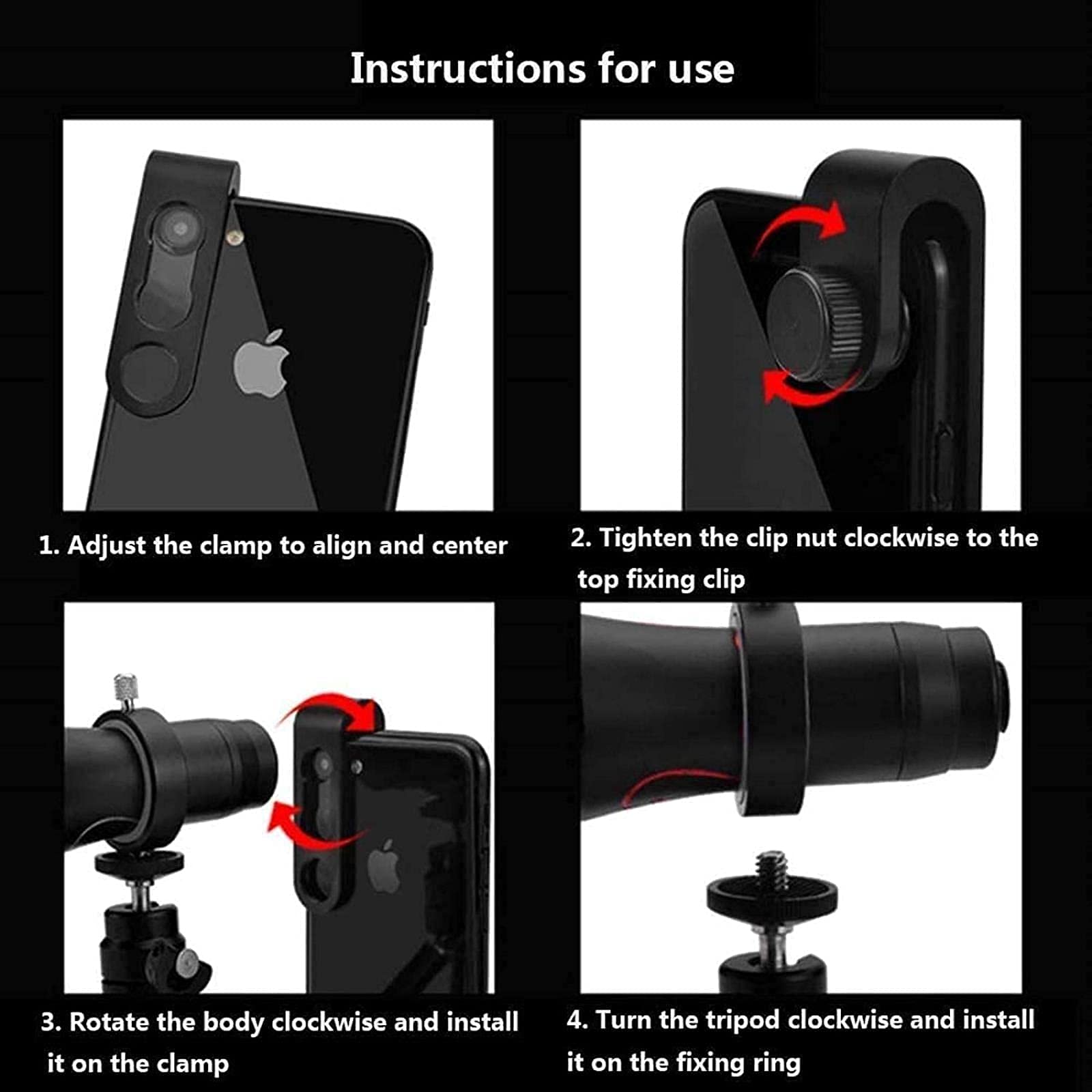 Instructions for use

1. Adjust the clamp to align and center

2. Tighten the clip nut clockwise to the top fixing clip

3. Rotate the body clockwise and install it on the clamp

4. Turn the tripod clockwise and install it on the fixing ring