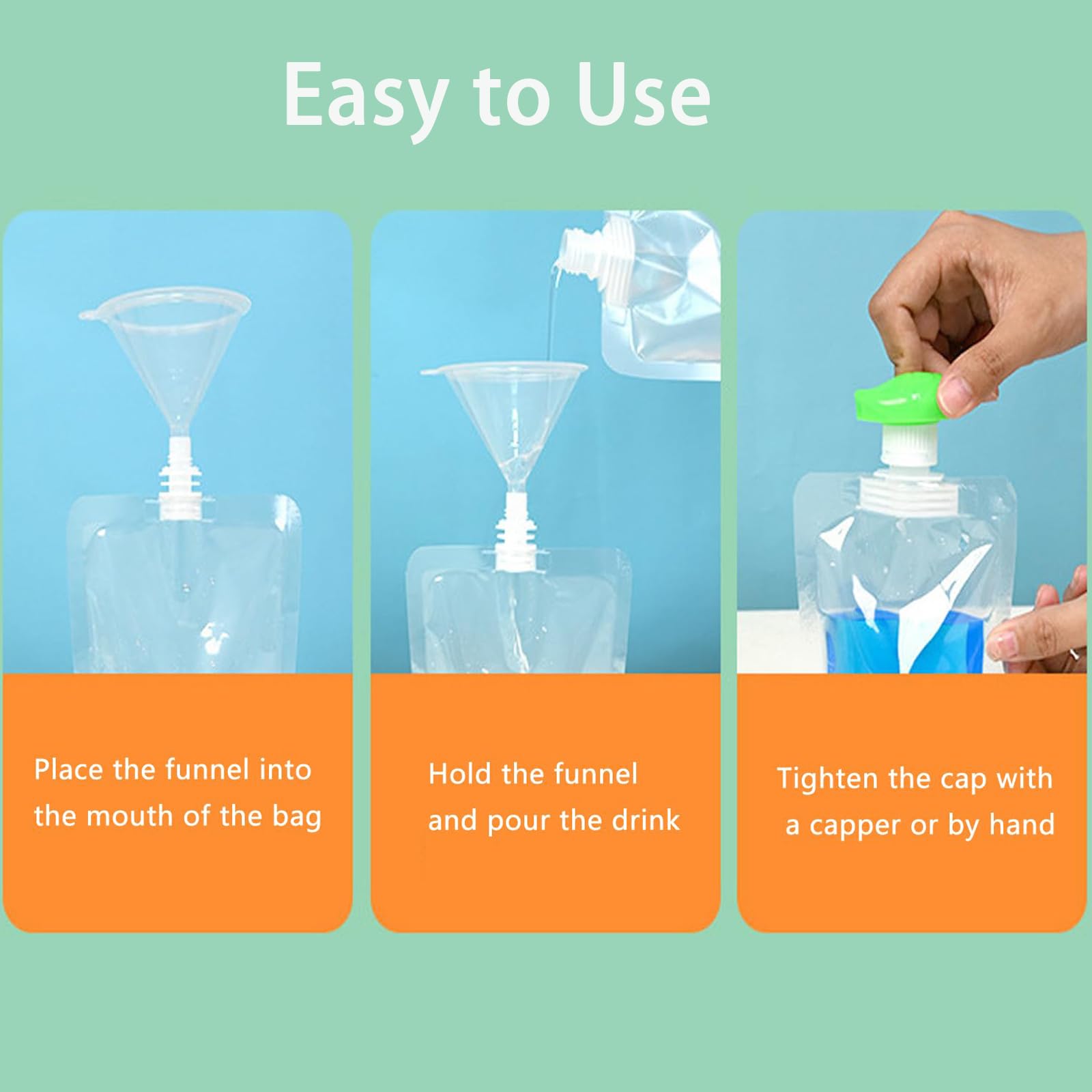 Easy to Use

Place the funnel into the mouth of the bag

Hold the funnel and pour the drink

Tighten the cap with a capper or by hand