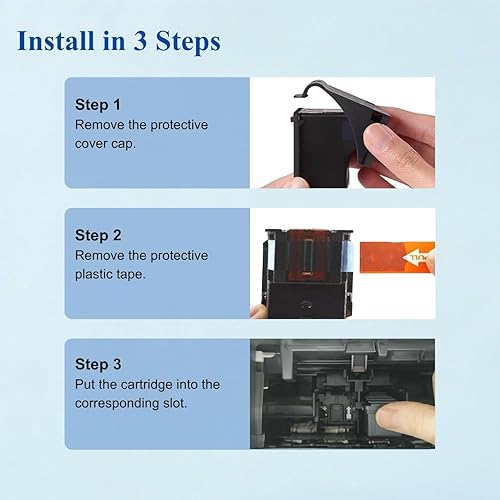 Install in 3 Steps

Step 1
Remove the protective cover cap.

Step 2
Remove the protective plastic tape.

PULL

Step 3
Put the cartridge into the corresponding slot.