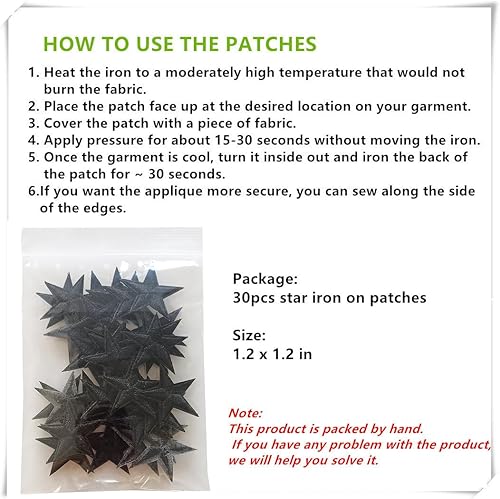 HOW TO USE THE PATCHES

1. Heat the iron to a moderately high temperature that would not burn the fabric.
2. Place the patch face up at the desired location on your garment.
3. Cover the patch with a piece of fabric.
4. Apply pressure for about 15-30 seconds without moving the iron.
5. Once the garment is cool, turn it inside out and iron the back of the patch for ~ 30 seconds.
6.If you want the applique more secure, you can sew along the side of the edges.

Package:
30pcs star iron on patches

Size:
1.2 x 1.2 in

Note:
This product is packed by hand.
If you have any problem with the product, we will help you solve it.