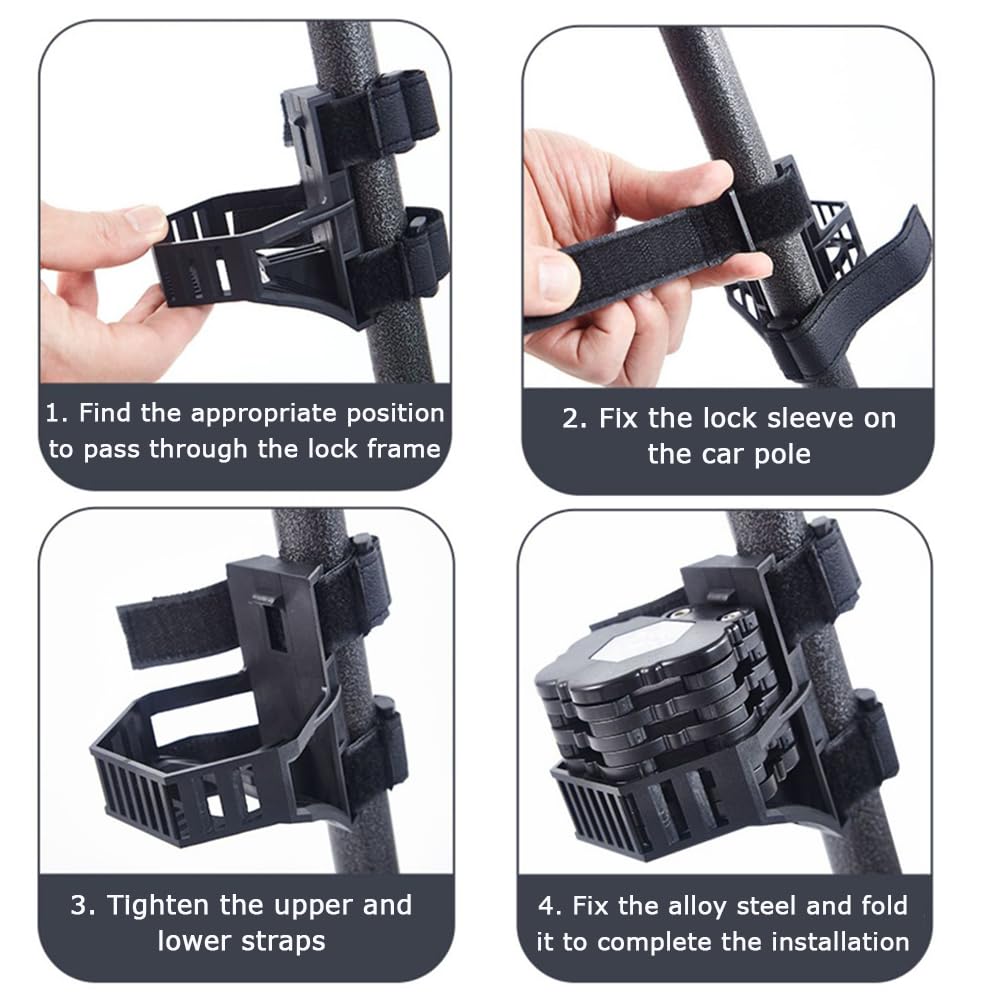 1. Find the appropriate position to pass through the lock frame

2. Fix the lock sleeve on the car pole

3. Tighten the upper and lower straps

4. Fix the alloy steel and fold it to complete the installation