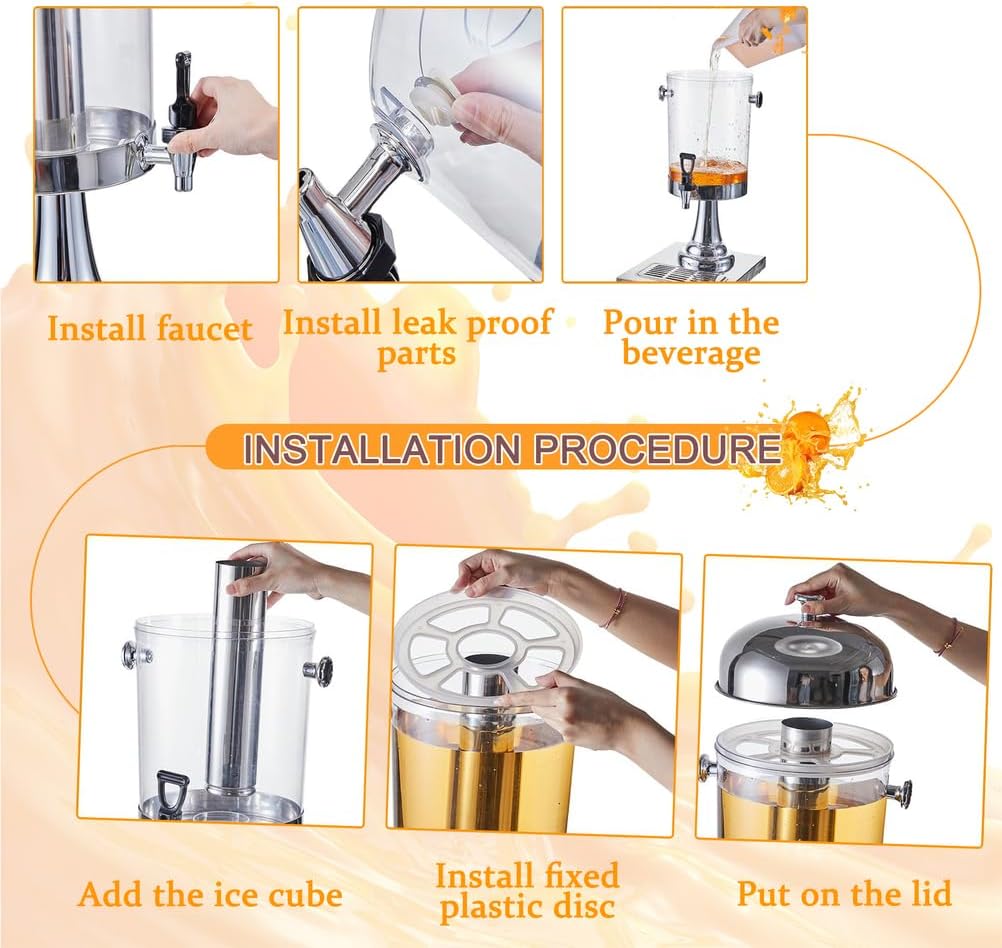 Install faucet

Install leak proof parts

Pour in the beverage

INSTALLATION PROCEDURE

Add the ice cube

Install fixed plastic disc

Put on the lid