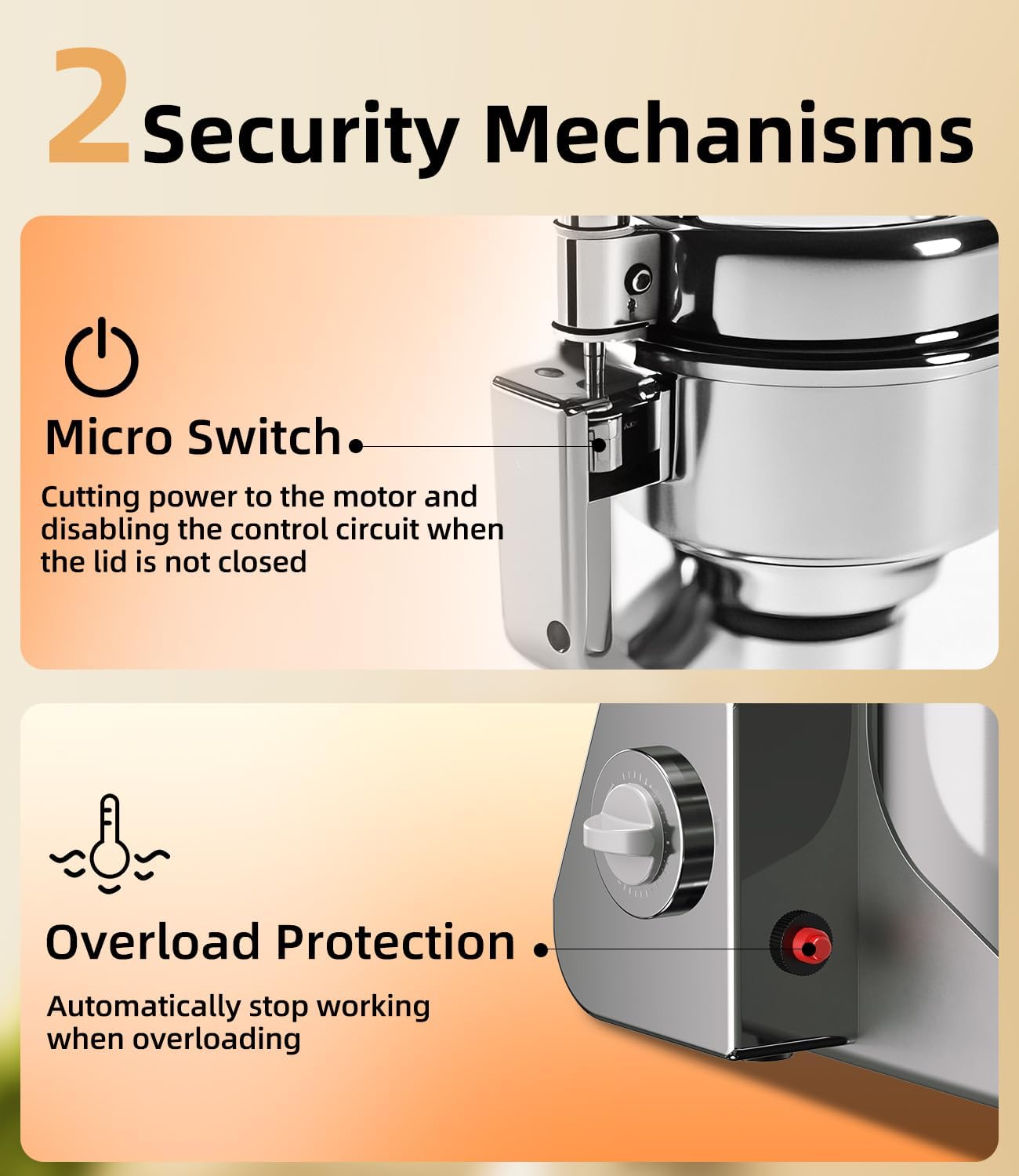 2 Security Mechanisms

Micro Switch

Cutting power to the motor and disabling the control circuit when the lid is not closed

Overload Protection

Automatically stop working when overloading