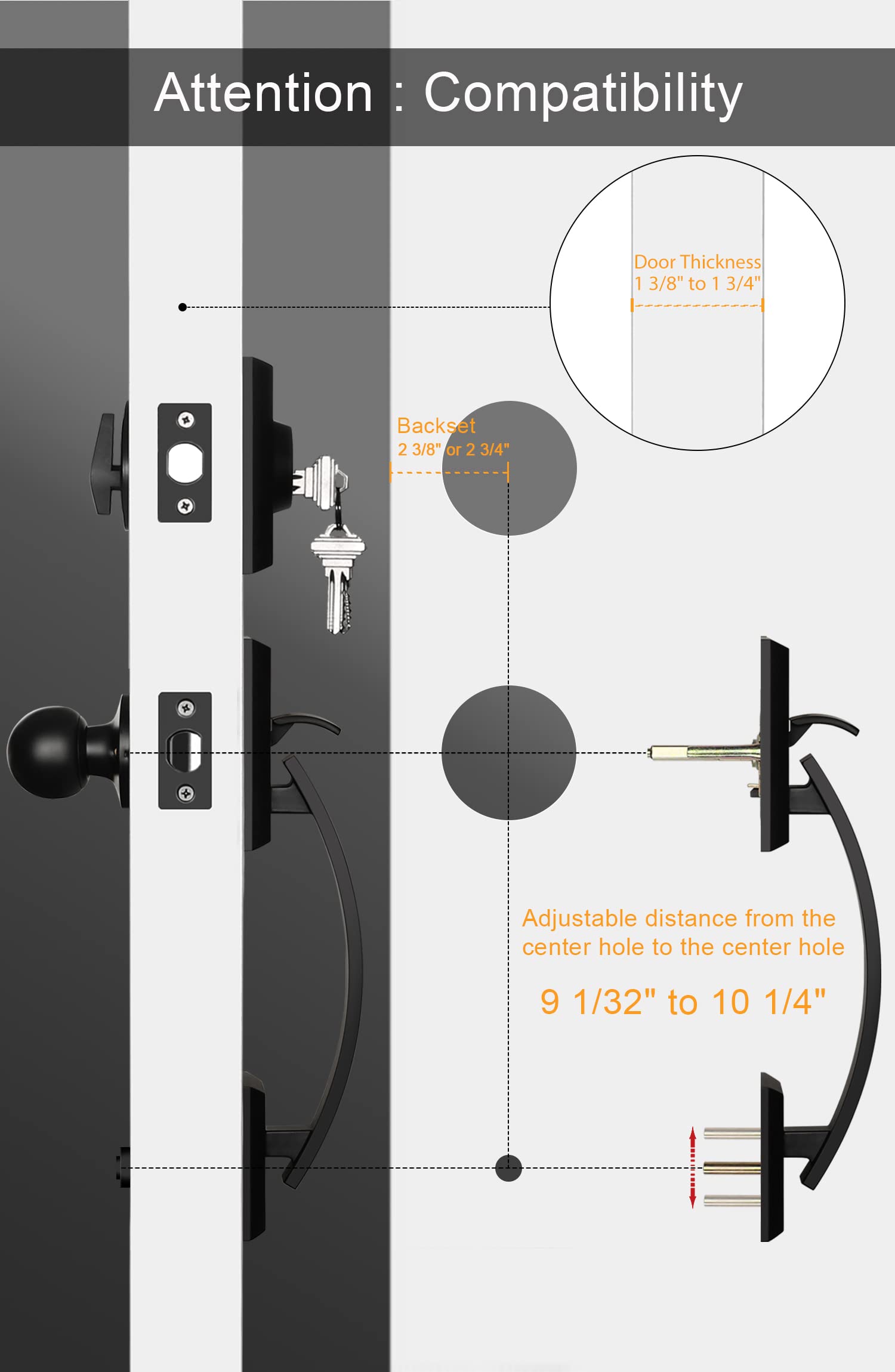 Attention : Compatibility

Door Thickness
1 3/8" to 1 3/4"

Backset
2 3/8" or 2 3/4"

Adjustable distance from the center hole to the center hole

9 1/32" to 10 1/4"