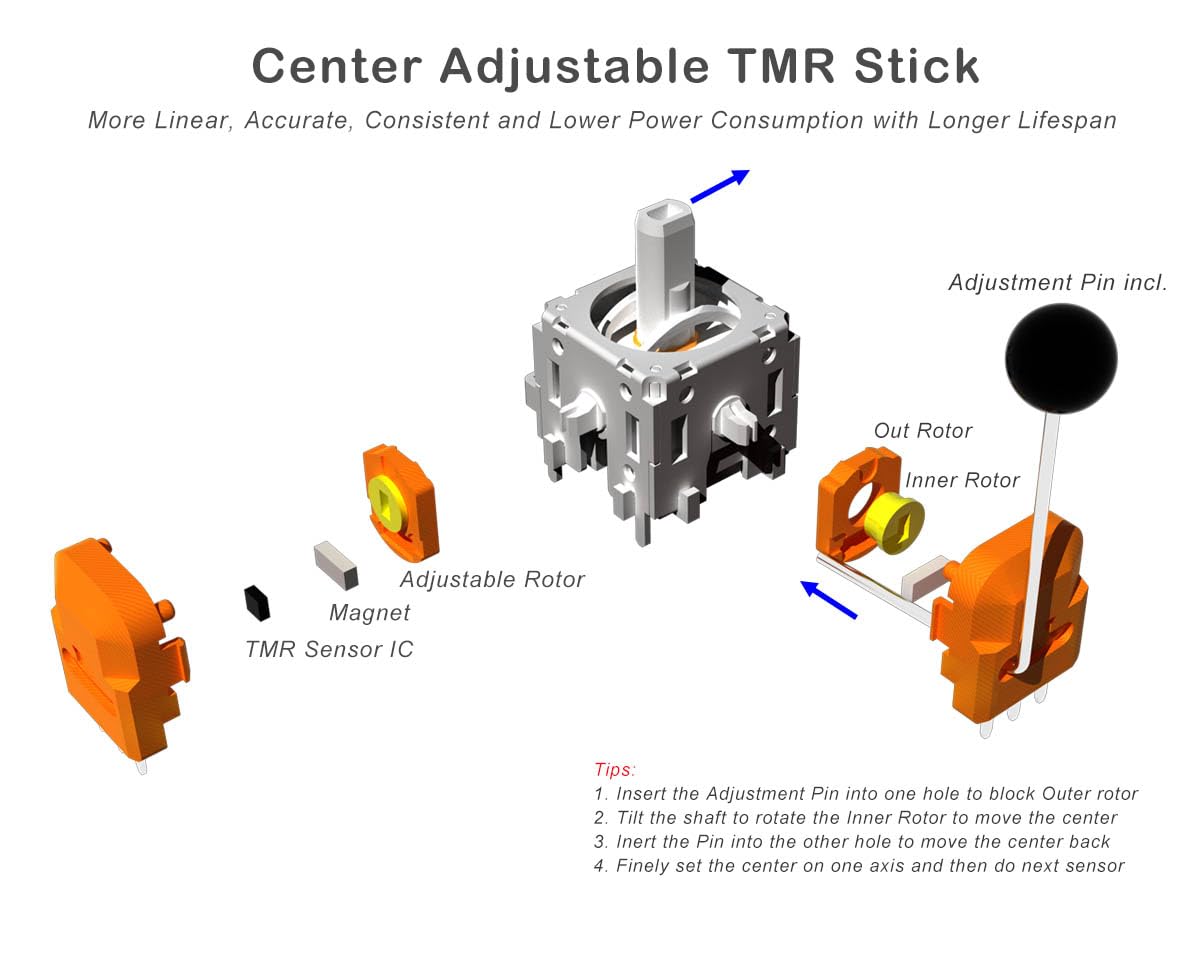 Center Adjustable TMR Stick

More Linear, Accurate, Consistent and Lower Power Consumption with Longer Lifespan

Adjustment Pin incl.

Out Rotor

Inner Rotor

Adjustable Rotor

Magnet

TMR Sensor IC

Tips:
1. Insert the Adjustment Pin into one hole to block Outer rotor
2. Tilt the shaft to rotate the Inner Rotor to move the center
3. Inert the Pin into the other hole to move the center back
4. Finely set the center on one axis and then do next sensor