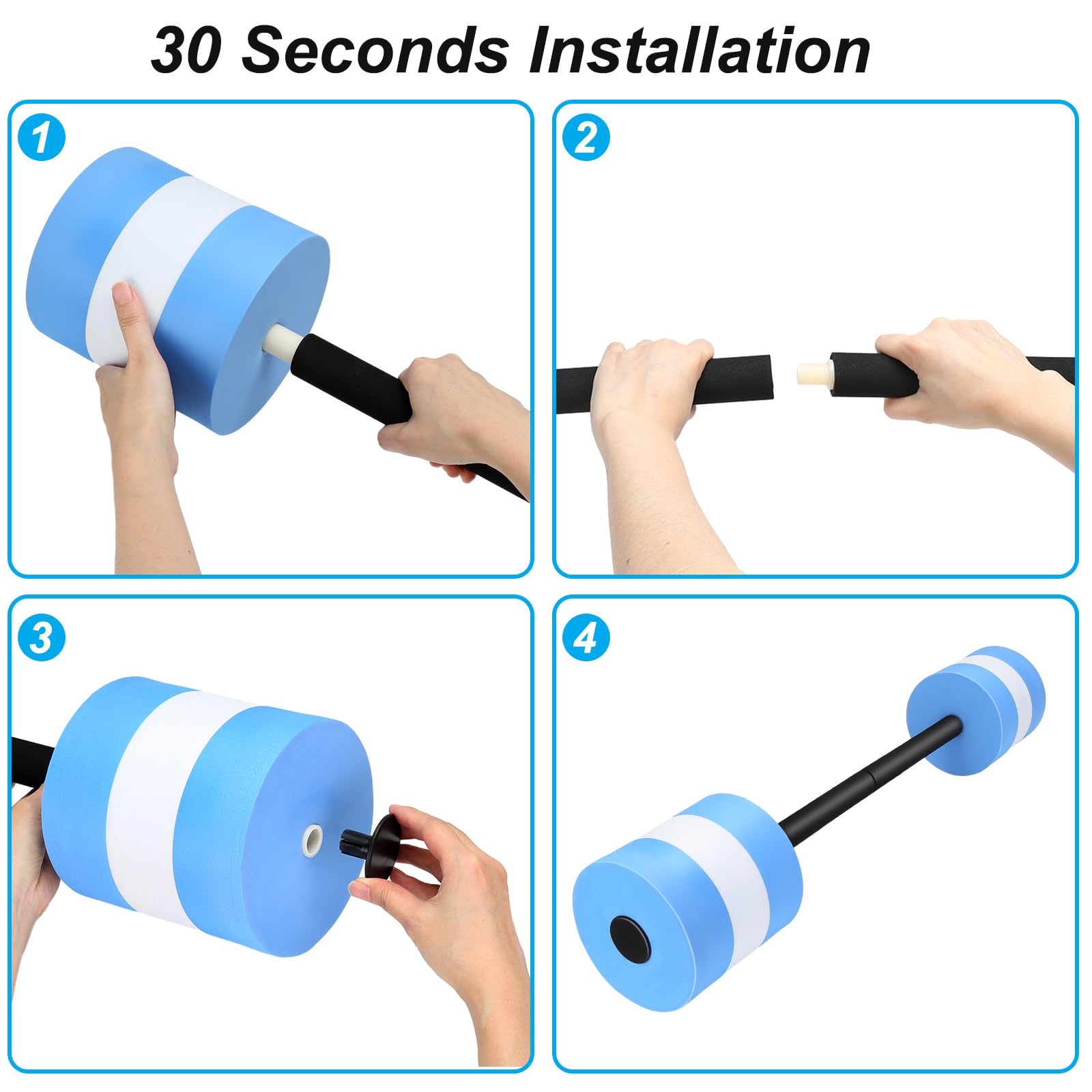 30 Seconds Installation

1

2

3

4