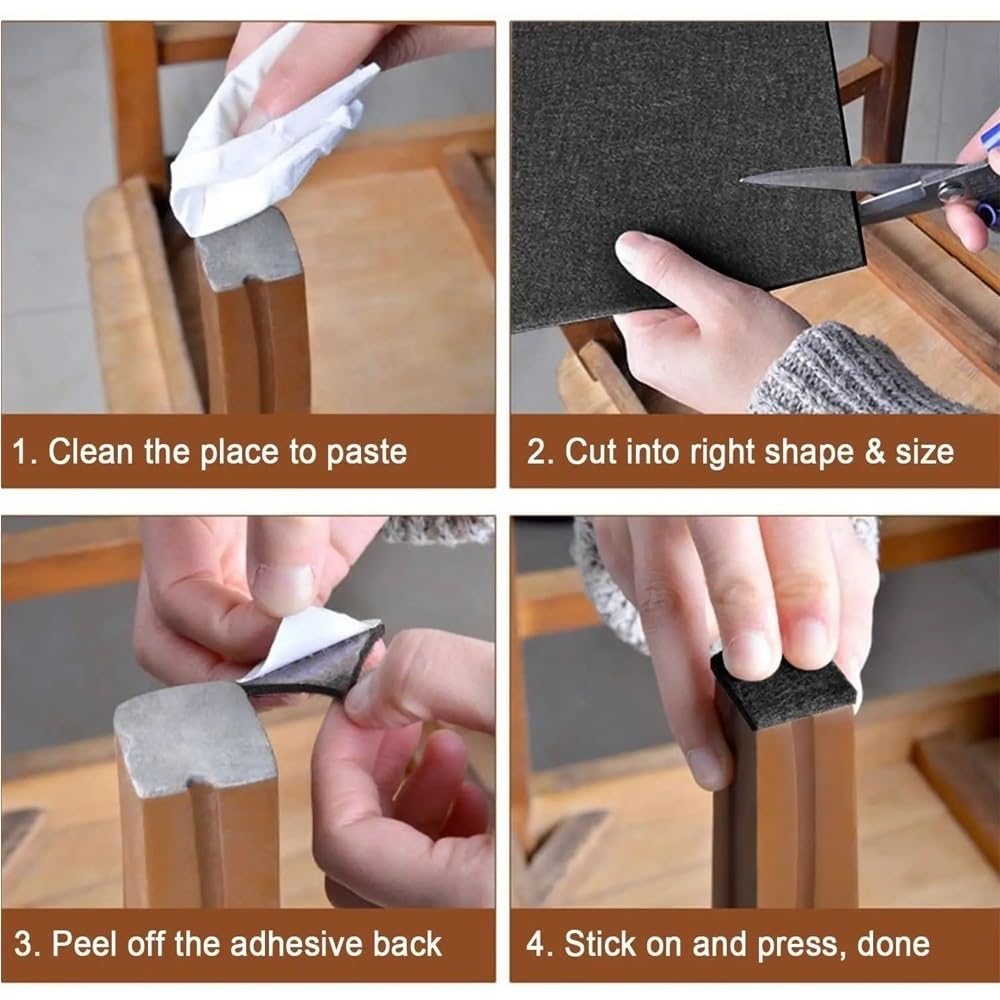 1. Clean the place to paste

2. Cut into right shape & size

3. Peel off the adhesive back

4. Stick on and press, done