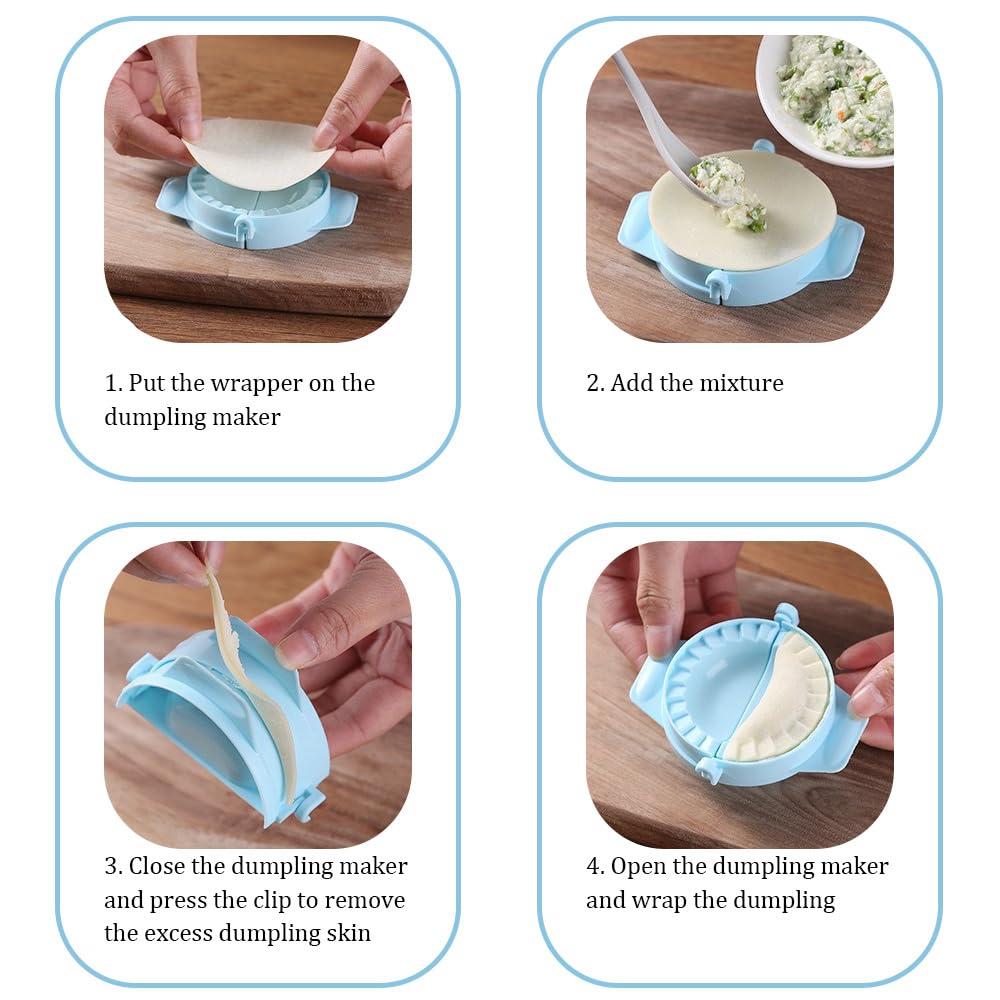 1. Put the wrapper on the dumpling maker

2. Add the mixture

3. Close the dumpling maker and press the clip to remove the excess dumpling skin

4. Open the dumpling maker and wrap the dumpling