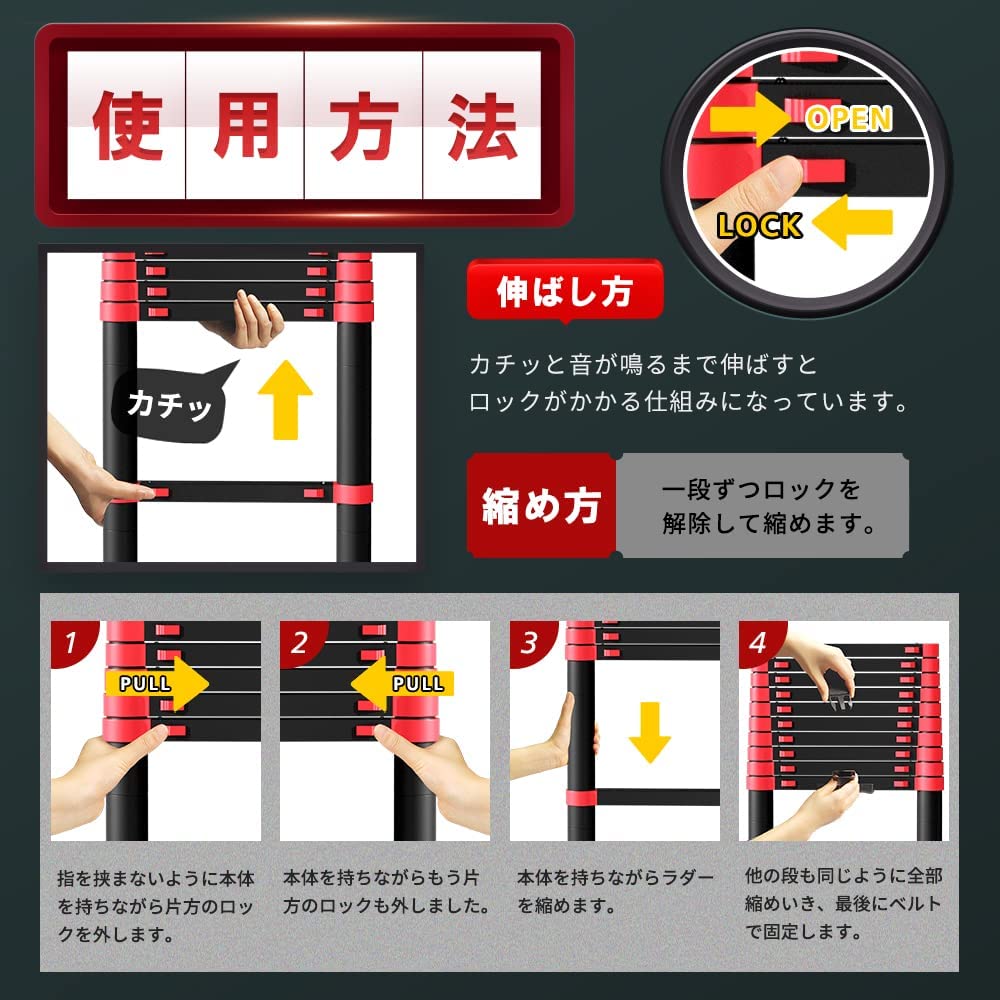 使用方法

OPEN

LOCK

カチッ

伸ばし方

カチッと音が鳴るまで伸ばすとロックがかかる仕組みになっています。

縮め方

一段ずつロックを解除して縮めます。

1

PULL

指を挟まないように本体を持ちながら片方のロックを外します。

2

PULL

本体を持ちながらもう片方のロックも外しました。

3

本体を持ちながらラダーを縮めます。

4

他の段も同じように全部縮めいき、最後にベルトで固定します。