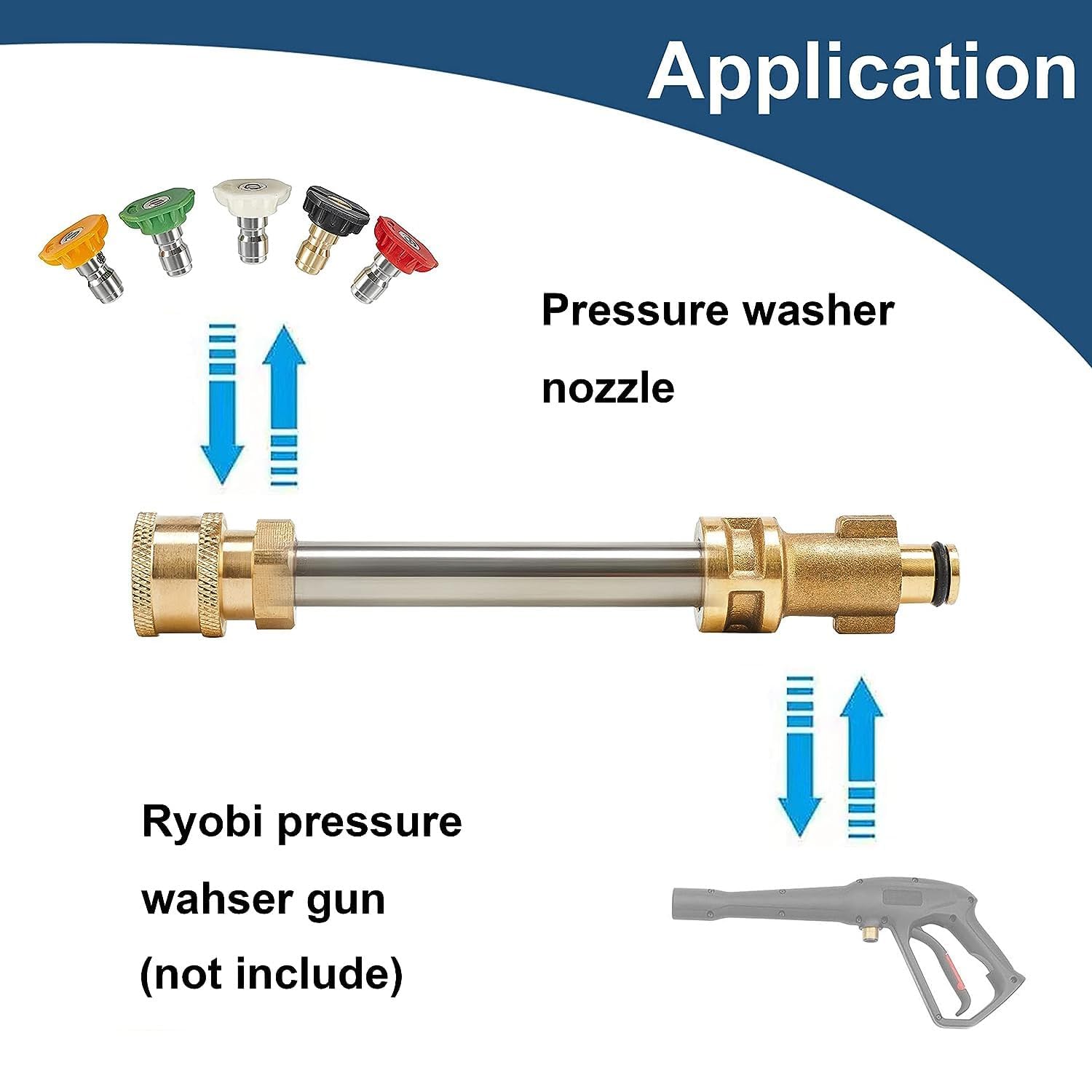 Application

Pressure washer nozzle

Ryobi pressure wahser gun (not include)