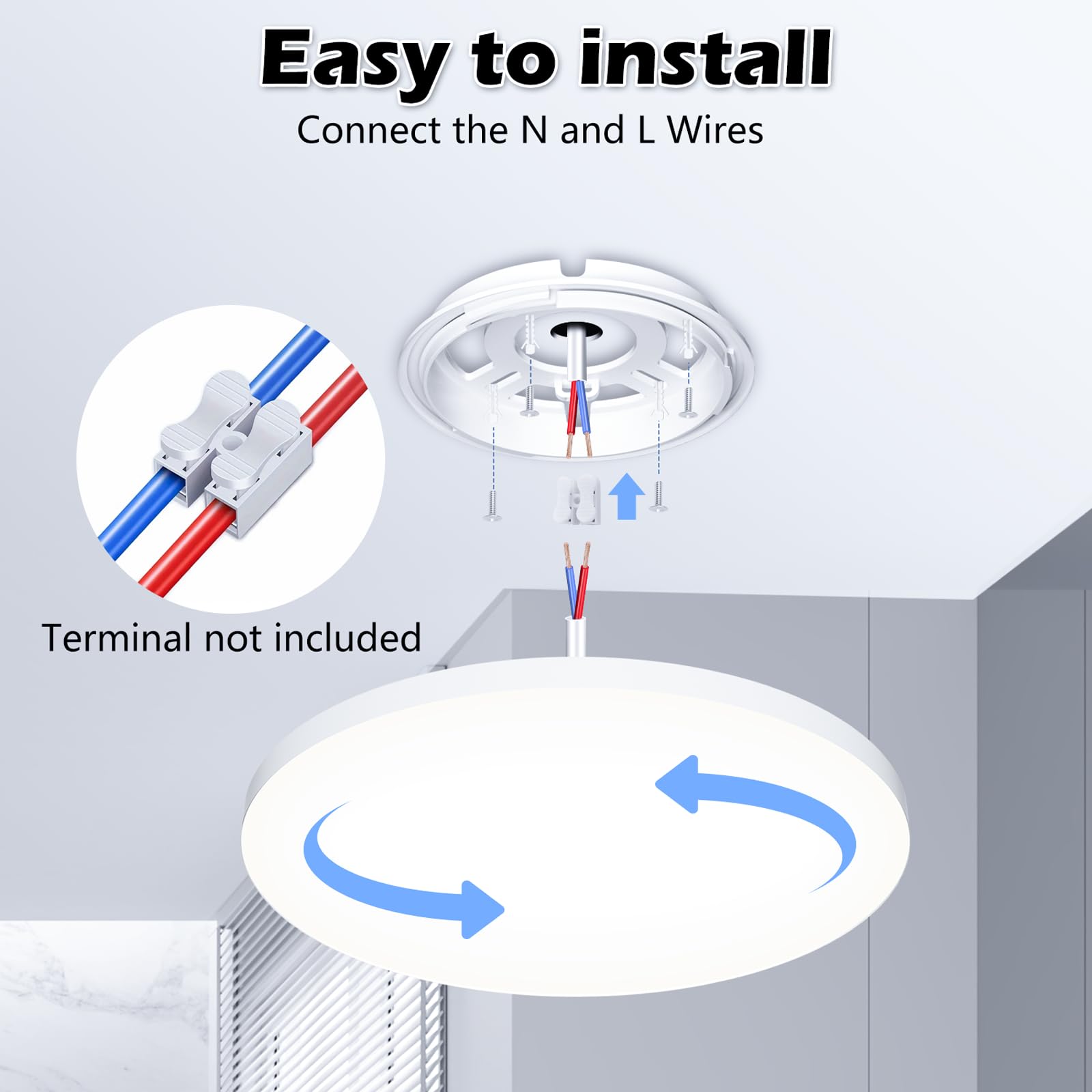 Easy to install
Connect the N and L Wires

Terminal not included