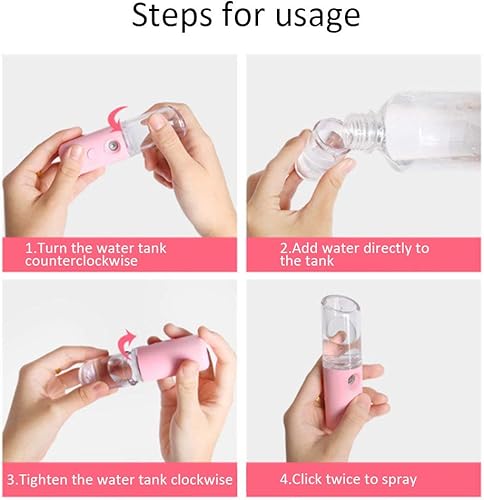 Steps for usage

1.Turn the water tank counterclockwise

2.Add water directly to the tank

3.Tighten the water tank clockwise

4.Click twice to spray