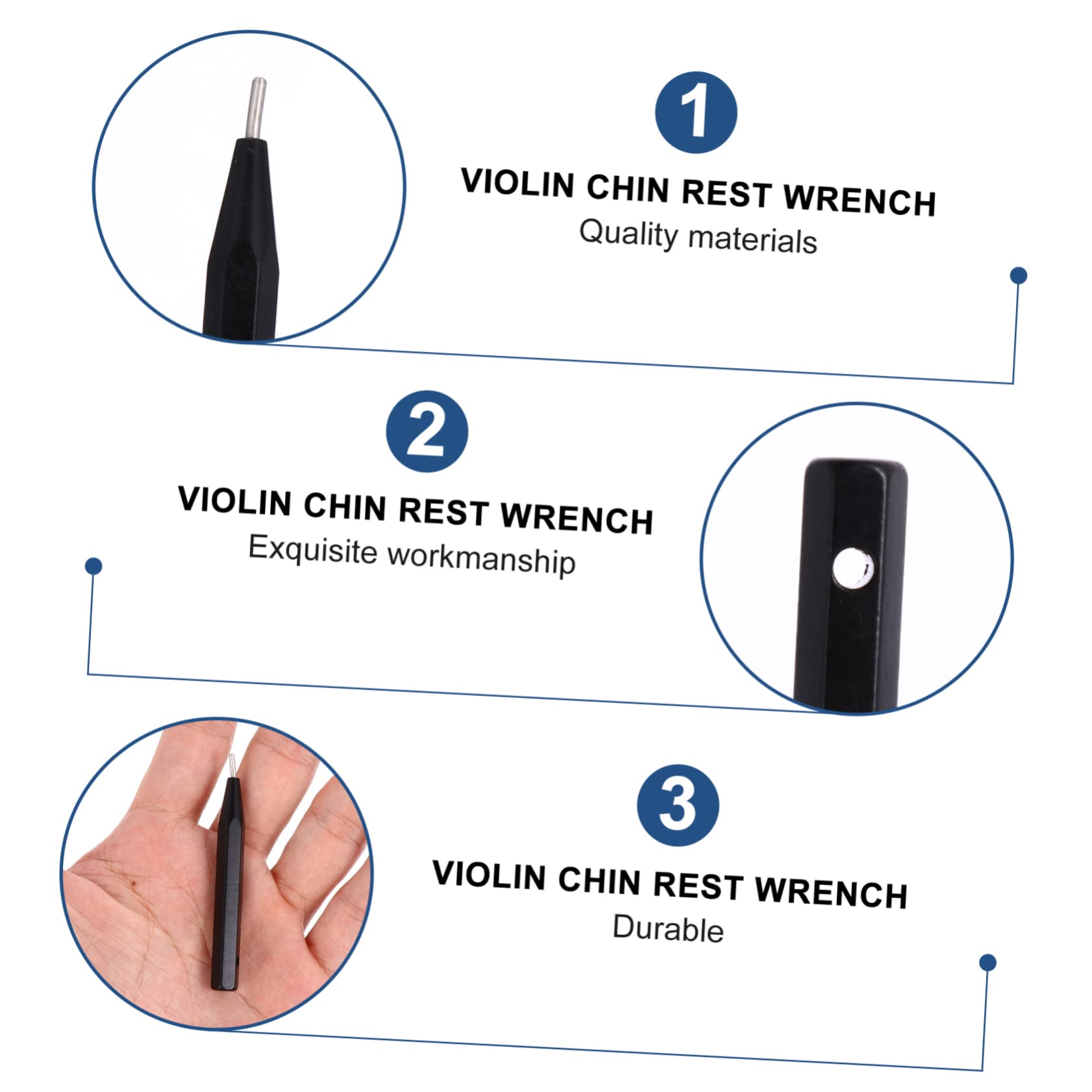 1

VIOLIN CHIN REST WRENCH
Quality materials

2

VIOLIN CHIN REST WRENCH
Exquisite workmanship

3

VIOLIN CHIN REST WRENCH
Durable