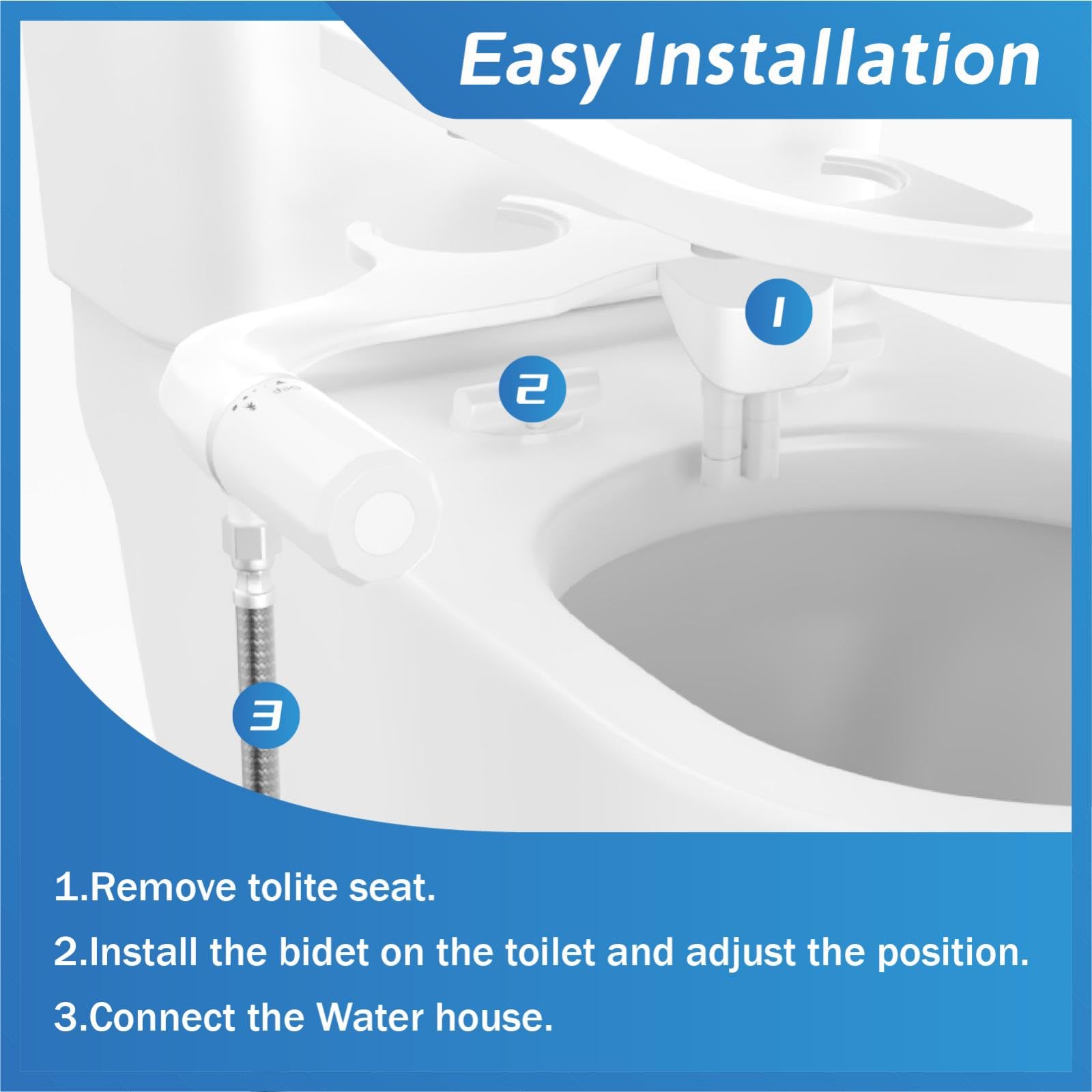 Easy Installation

1

2

3

1.Remove tolite seat.

2.Install the bidet on the toilet and adjust the position.

3.Connect the Water house.