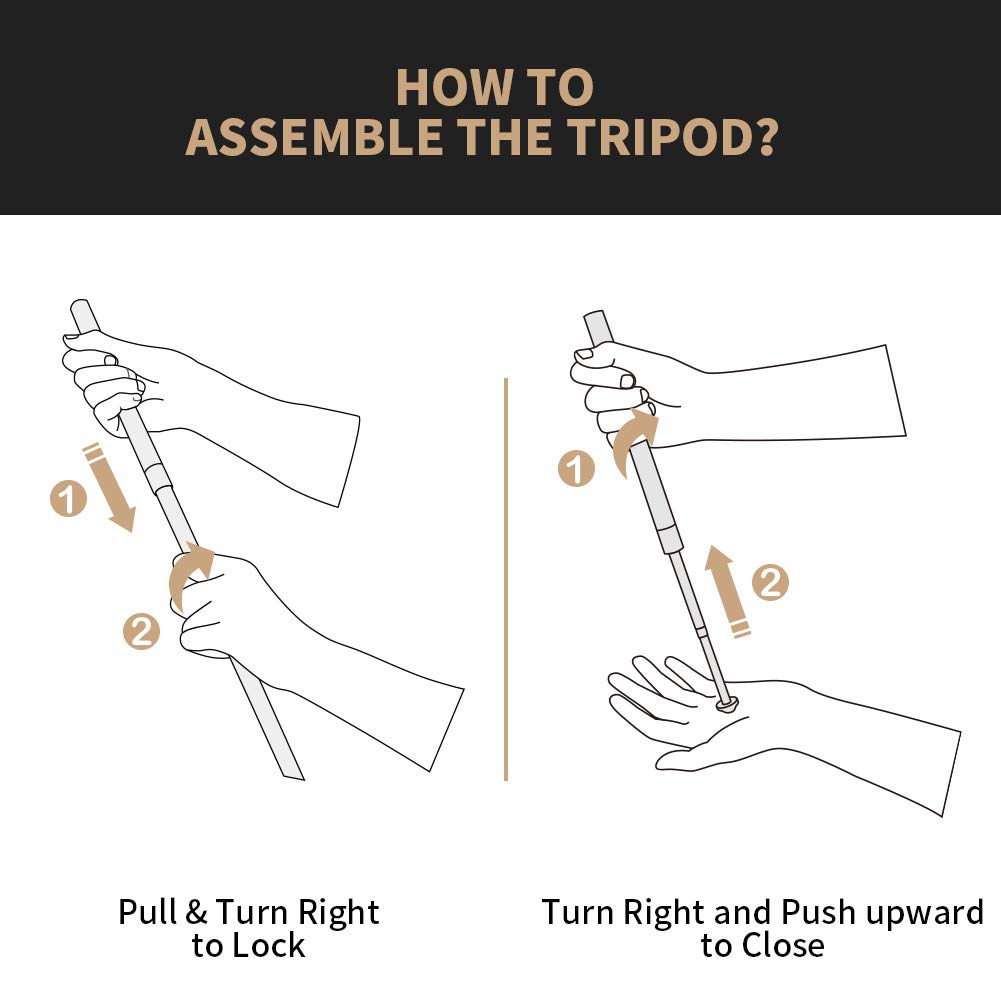 HOW TO
ASSEMBLE THE TRIPOD?

1

2

Pull & Turn Right to Lock

1

2

Turn Right and Push upward to Close