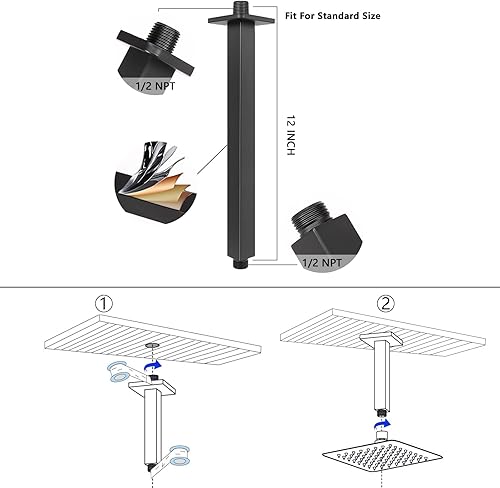 Fit For Standard Size

1/2 NPT

12 INCH

1/2 NPT

①

②