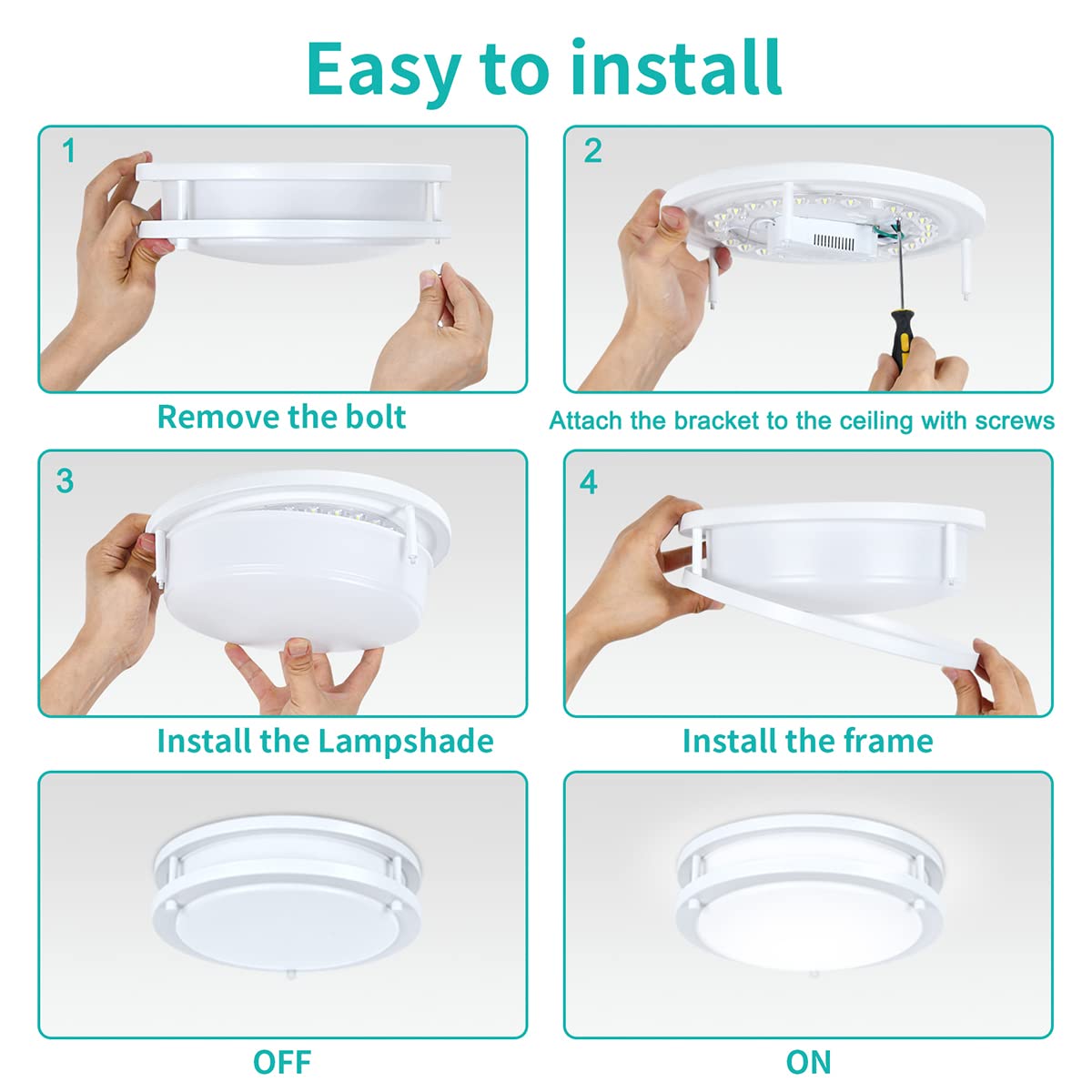 Easy to install

1

Remove the bolt

2

Attach the bracket to the ceiling with screws

3

Install the Lampshade

4

Install the frame

OFF

ON