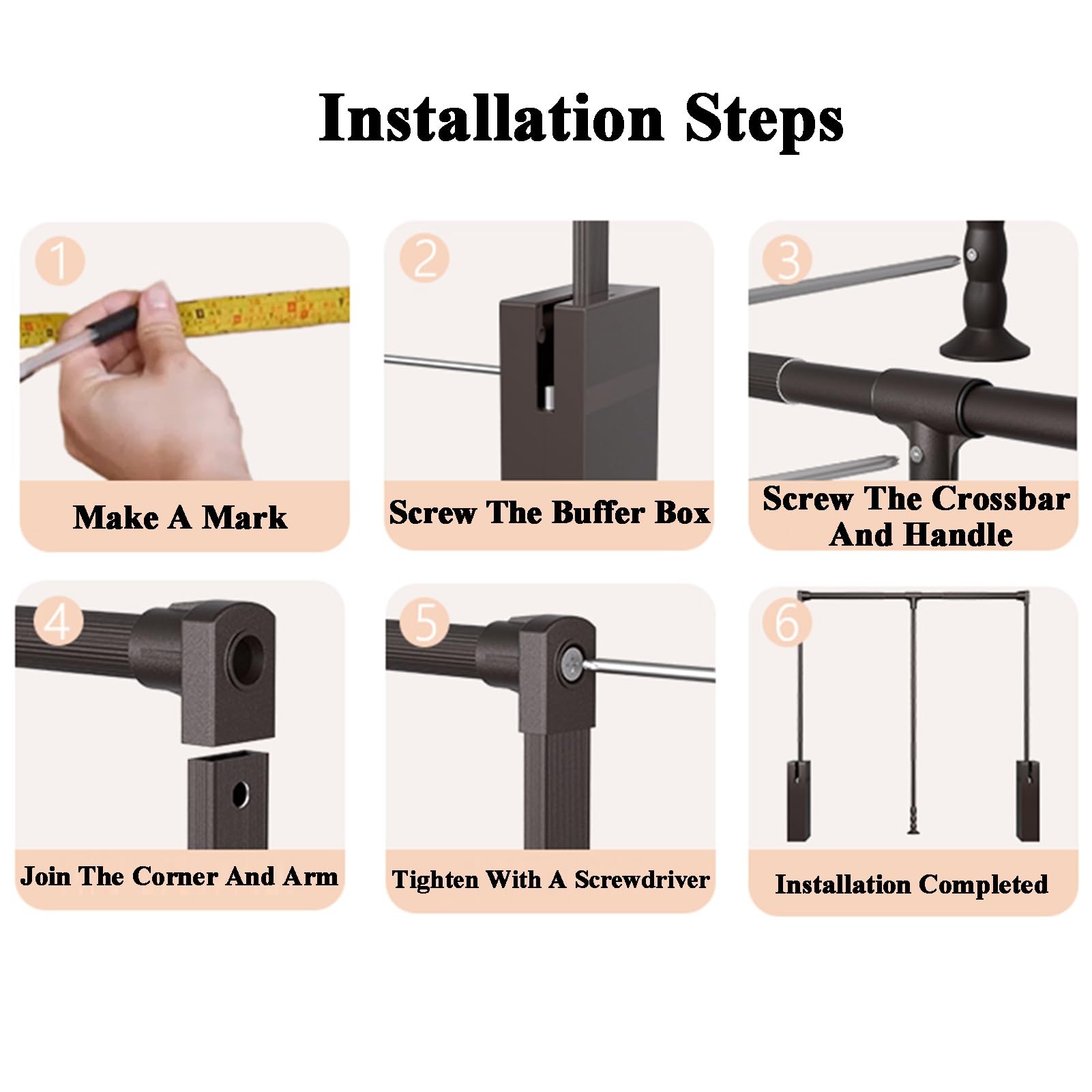 Installation Steps

1

Make A Mark

2

Screw The Buffer Box

3

Screw The Crossbar And Handle

4

Join The Corner And Arm

5

Tighten With A Screwdriver

6

Installation Completed