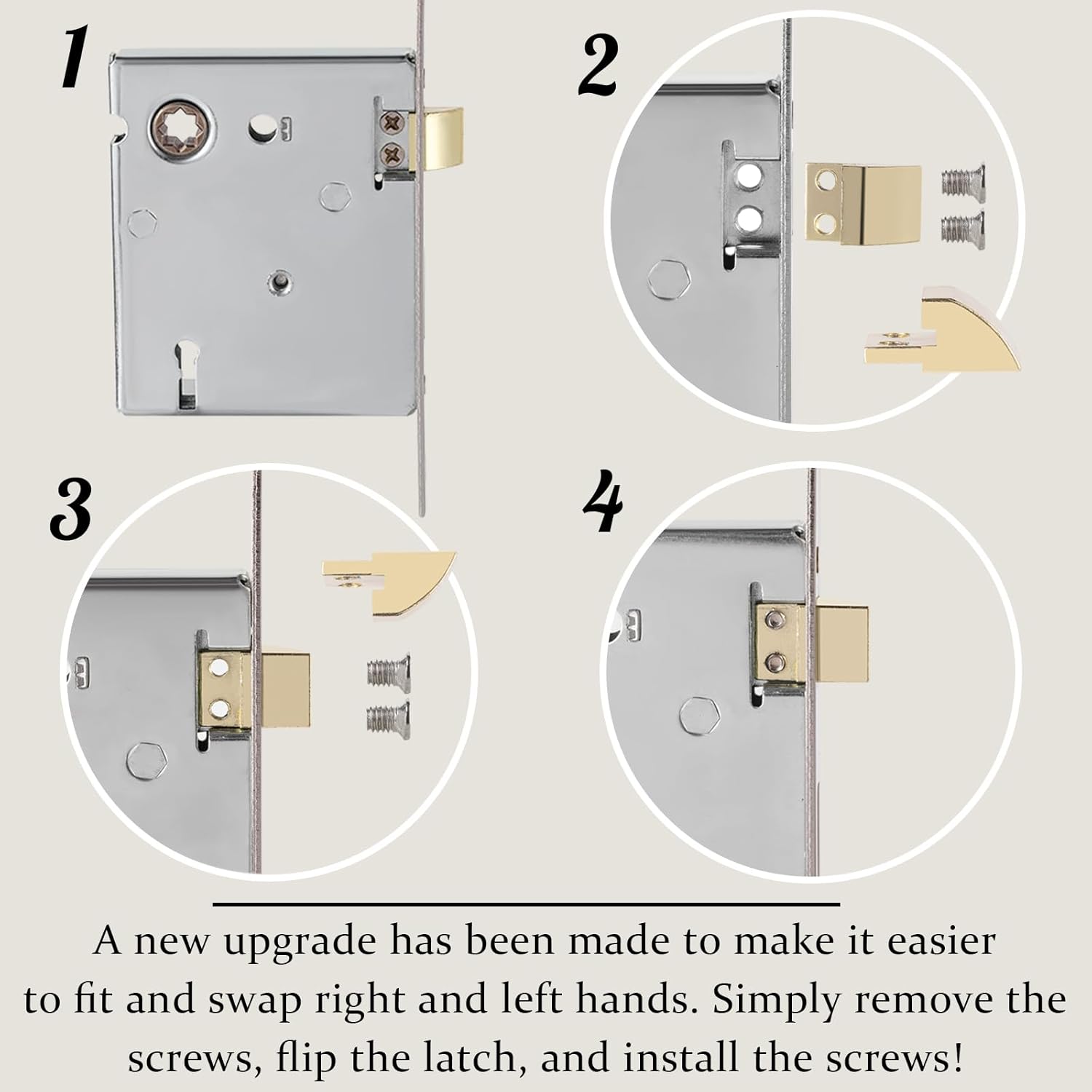 1

2

3

4

A new upgrade has been made to make it easier to fit and swap right and left hands. Simply remove the screws, flip the latch, and install the screws!