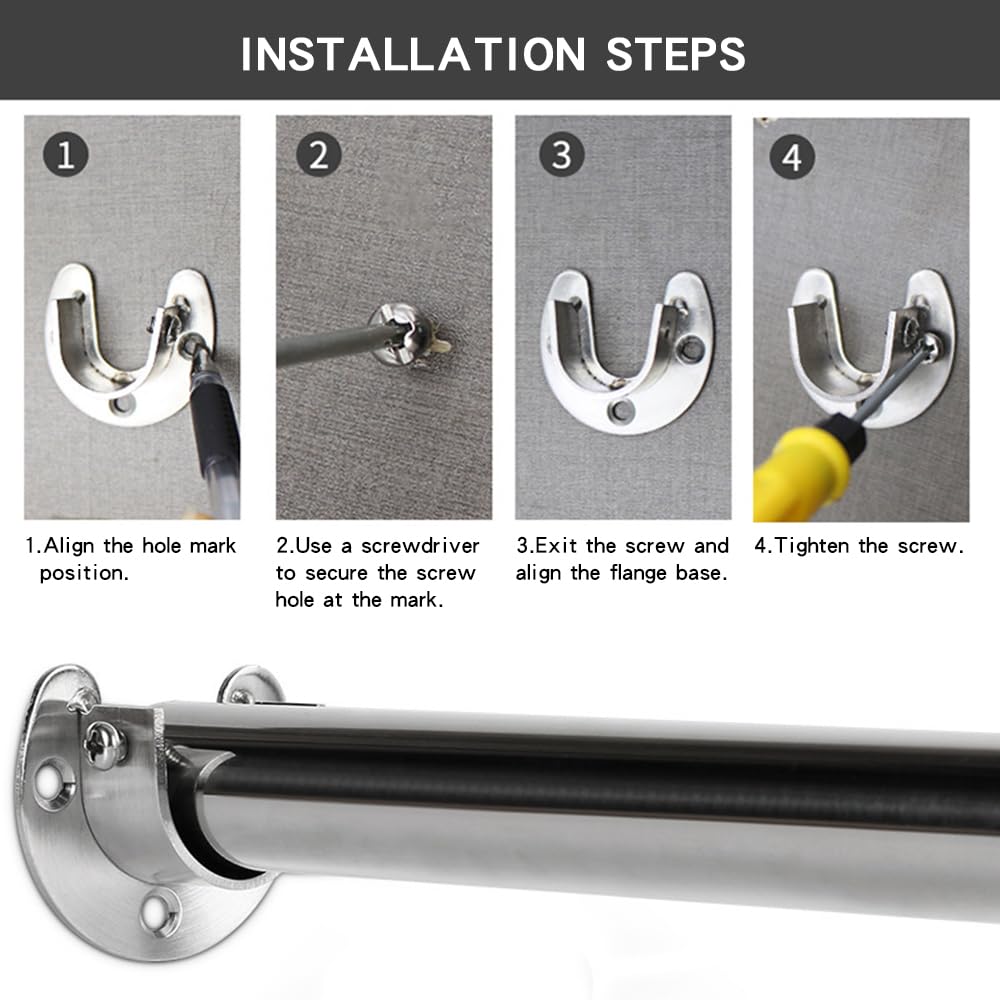 INSTALLATION STEPS

1

2

3

4

1.Align the hole mark position.

2.Use a screwdriver to secure the screw hole at the mark.

3.Exit the screw and align the flange base.

4.Tighten the screw.