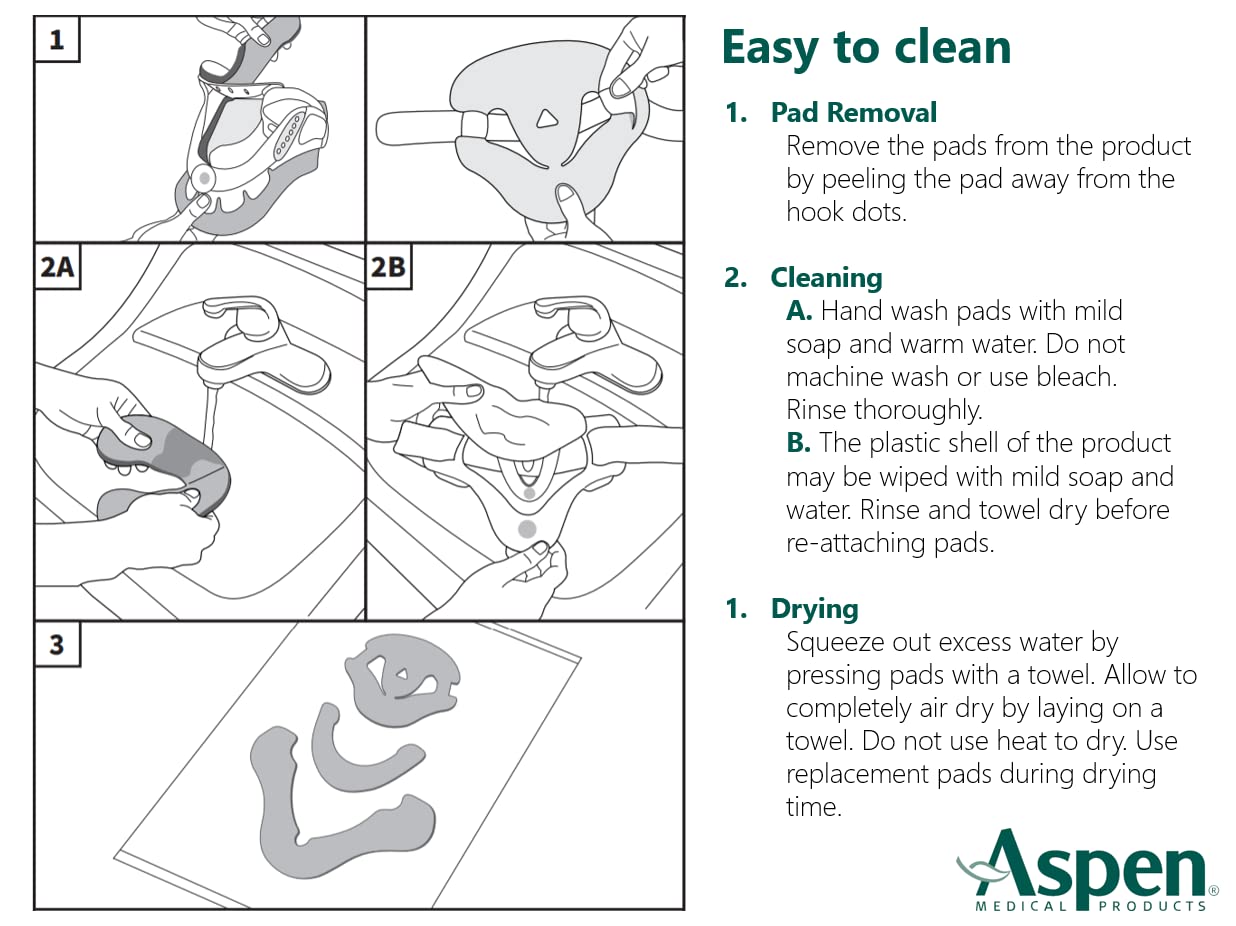 1

2A

2B

3

Easy to clean

1. Pad Removal
Remove the pads from the product by peeling the pad away from the hook dots.

2. Cleaning
A. Hand wash pads with mild soap and warm water. Do not machine wash or use bleach. Rinse thoroughly.
B. The plastic shell of the product may be wiped with mild soap and water. Rinse and towel dry before re-attaching pads.

1. Drying
Squeeze out excess water by pressing pads with a towel. Allow to completely air dry by laying on a towel. Do not use heat to dry. Use replacement pads during drying time.

Aspen®
MEDICAL PRODUCTS