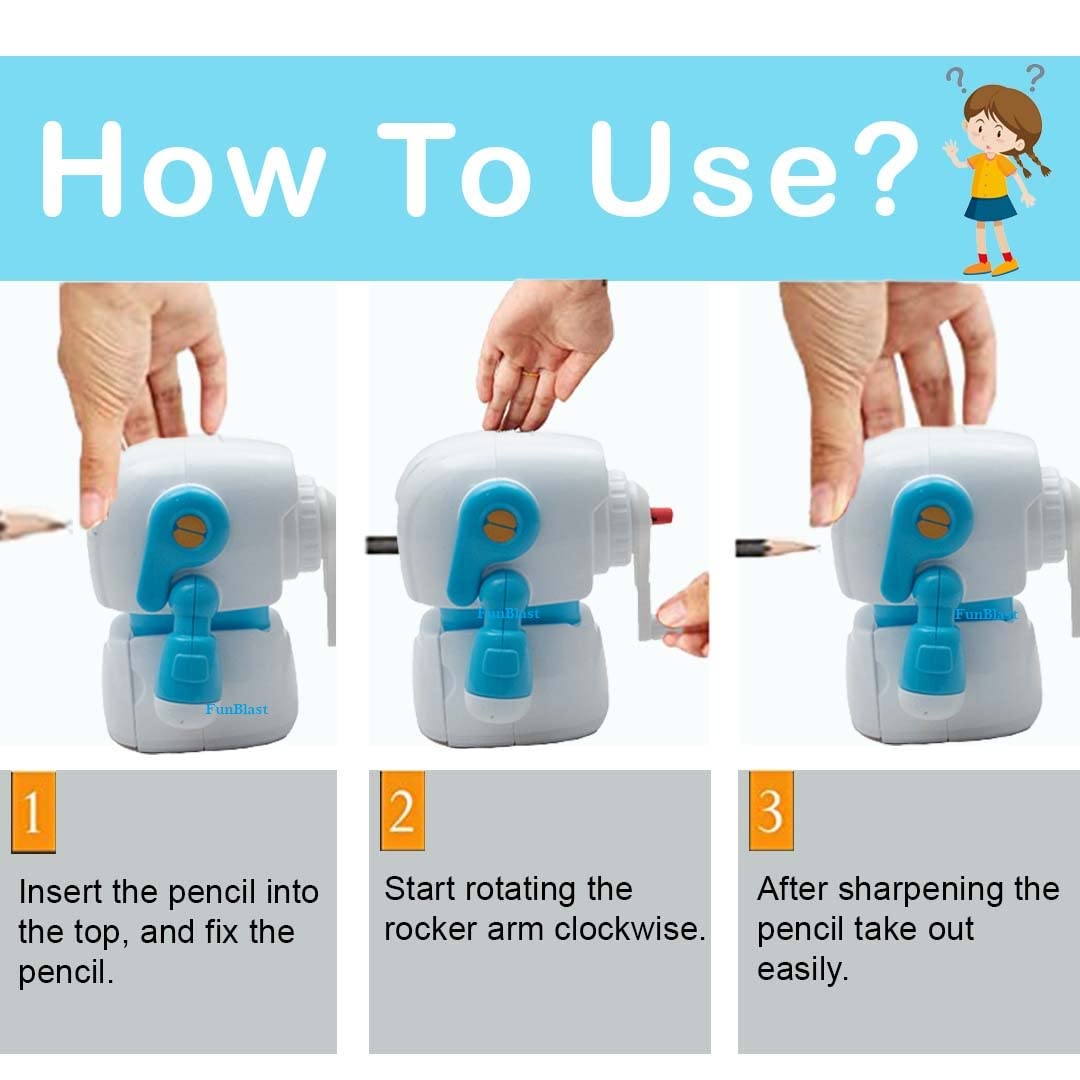 How To Use?

? ?

FunBlast

FunBlast

FunBlast

1

Insert the pencil into the top, and fix the pencil.

2

Start rotating the rocker arm clockwise.

3

After sharpening the pencil take out easily.