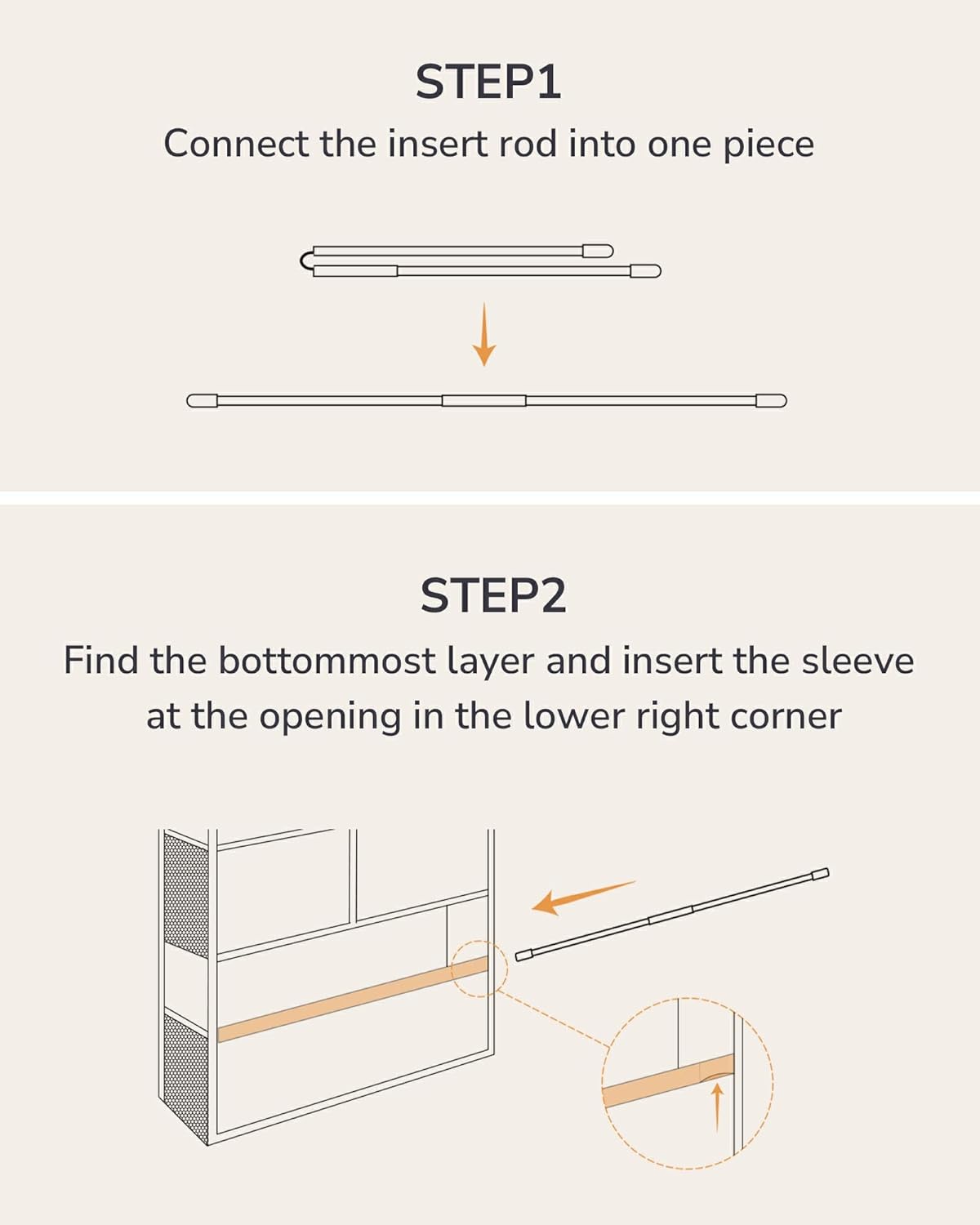 STEP1

Connect the insert rod into one piece

STEP2

Find the bottommost layer and insert the sleeve at the opening in the lower right corner