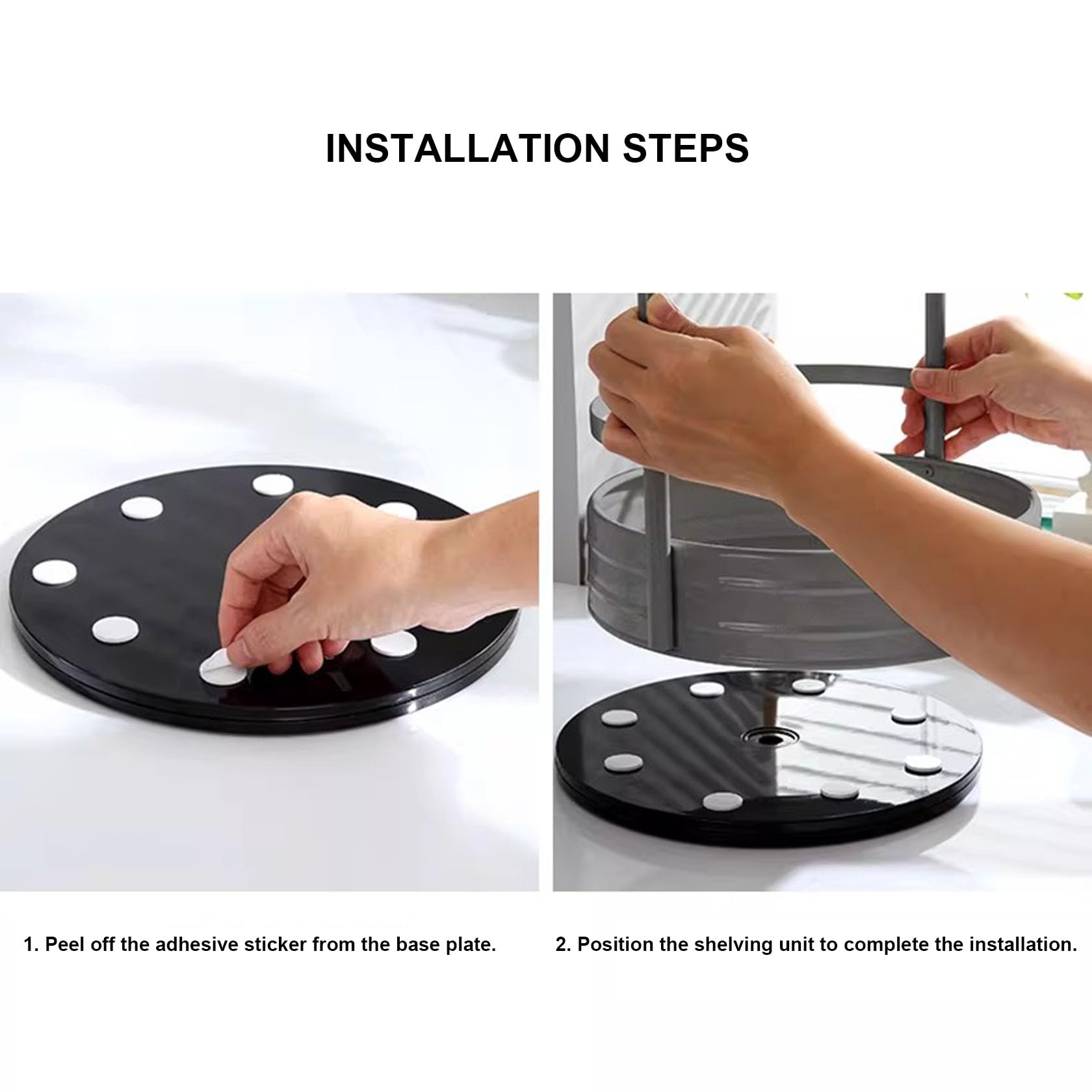 INSTALLATION STEPS

1. Peel off the adhesive sticker from the base plate.

2. Position the shelving unit to complete the installation.