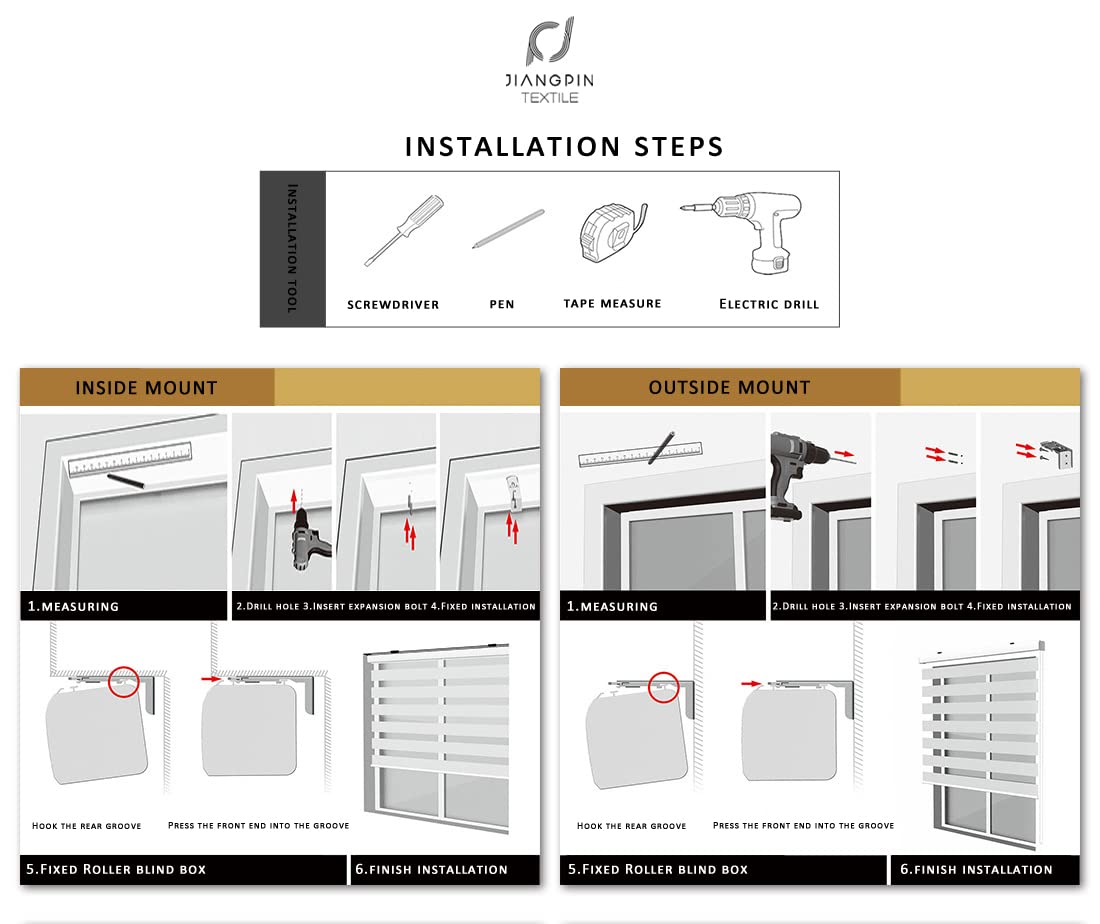 JIANGPIN
TEXTILE

INSTALLATION STEPS

INSTALLATION TOOL

SCREWDRIVER

PEN

TAPE MEASURE

ELECTRIC DRILL

INSIDE MOUNT

1.MEASURING

2.DRILL HOLE 3.INSERT EXPANSION BOLT 4.FIXED INSTALLATION

HOOK THE REAR GROOVE

PRESS THE FRONT END INTO THE GROOVE

5.FIXED ROLLER BLIND BOX

6.FINISH INSTALLATION

OUTSIDE MOUNT

1.MEASURING

2.DRILL HOLE 3.INSERT EXPANSION BOLT 4.FIXED INSTALLATION

HOOK THE REAR GROOVE

PRESS THE FRONT END INTO THE GROOVE

5.FIXED ROLLER BLIND BOX

6.FINISH INSTALLATION