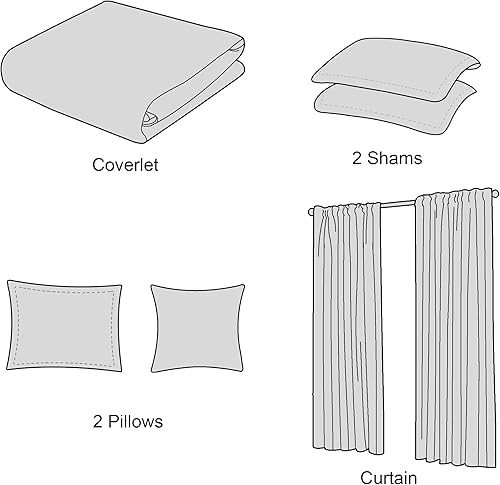 Coverlet

2 Shams

2 Pillows

Curtain