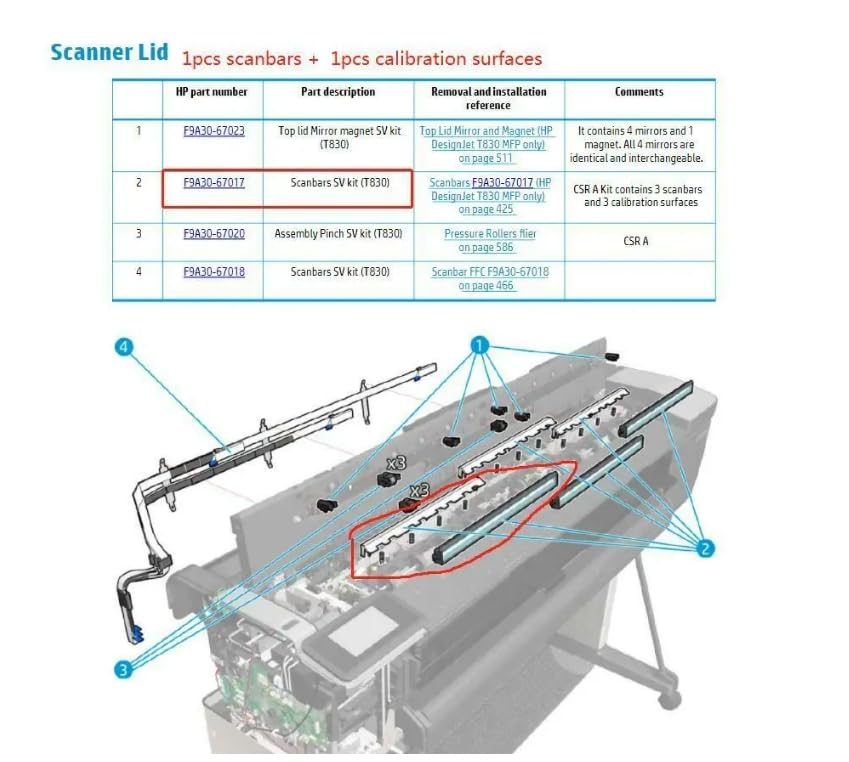 Scanner Lid 1pcs scanbars + 1pcs calibration surfaces

| | HP part number | Part description | Removal and installation reference | Comments |
|---|---|---|---|---|
| 1 | F9A30-67023 | Top lid Mirror magnet SV kit (T830) | Top Lid Mirror and Magnet (HP DesignJet T830 MFP only) on page 511 | It contains 4 mirrors and 1 magnet. All 4 mirrors are identical and interchangeable. |
| 2 | F9A30-67017 | Scanbars SV kit (T830) | Scanbars F9A30-67017 (HP DesignJet T830 MFP only) on page 425 | CSR A Kit contains 3 scanbars and 3 calibration surfaces |
| 3 | F9A30-67020 | Assembly Pinch SV kit (T830) | Pressure Rollers flier on page 586 | CSR A |
| 4 | F9A30-67018 | Scanbars SV kit (T830) | Scanbar FFC F9A30-67018 on page 466 | |

4
1
x3
x3
2
3