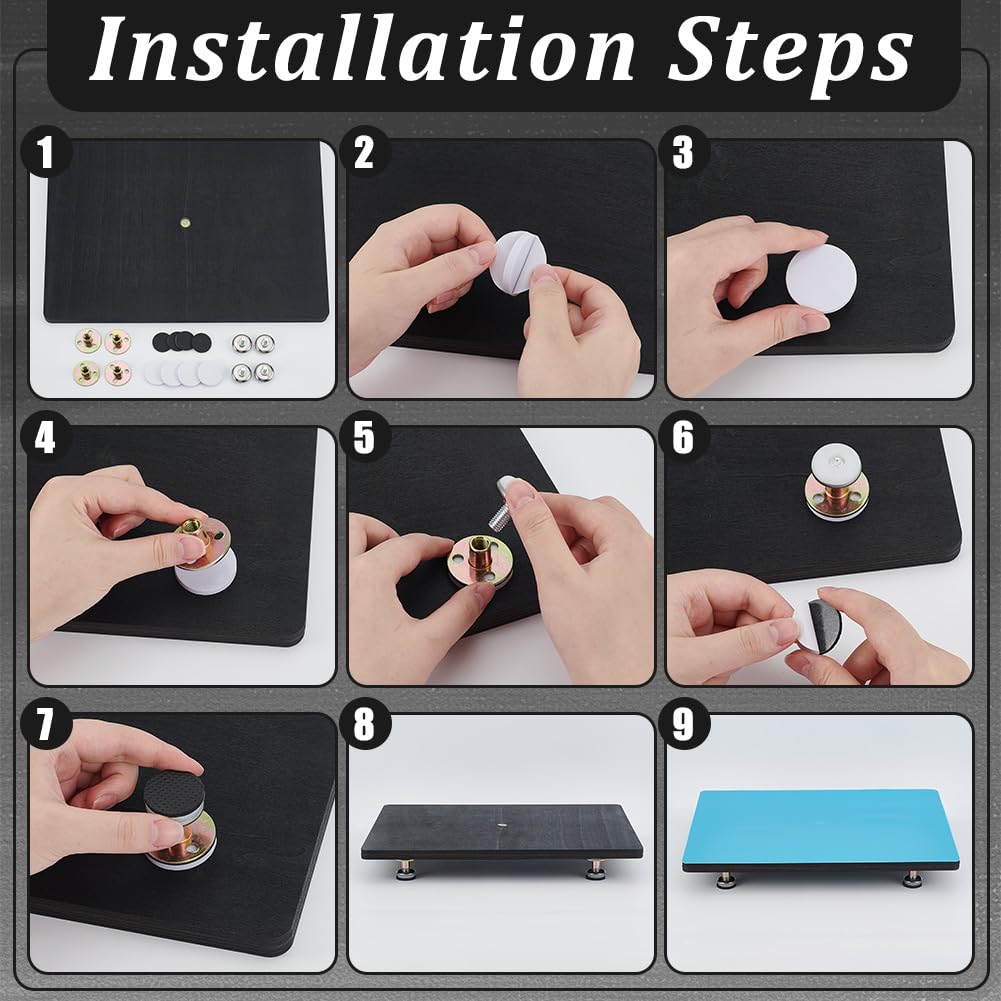 Installation Steps

1

2

3

4

5

6

7

8

9