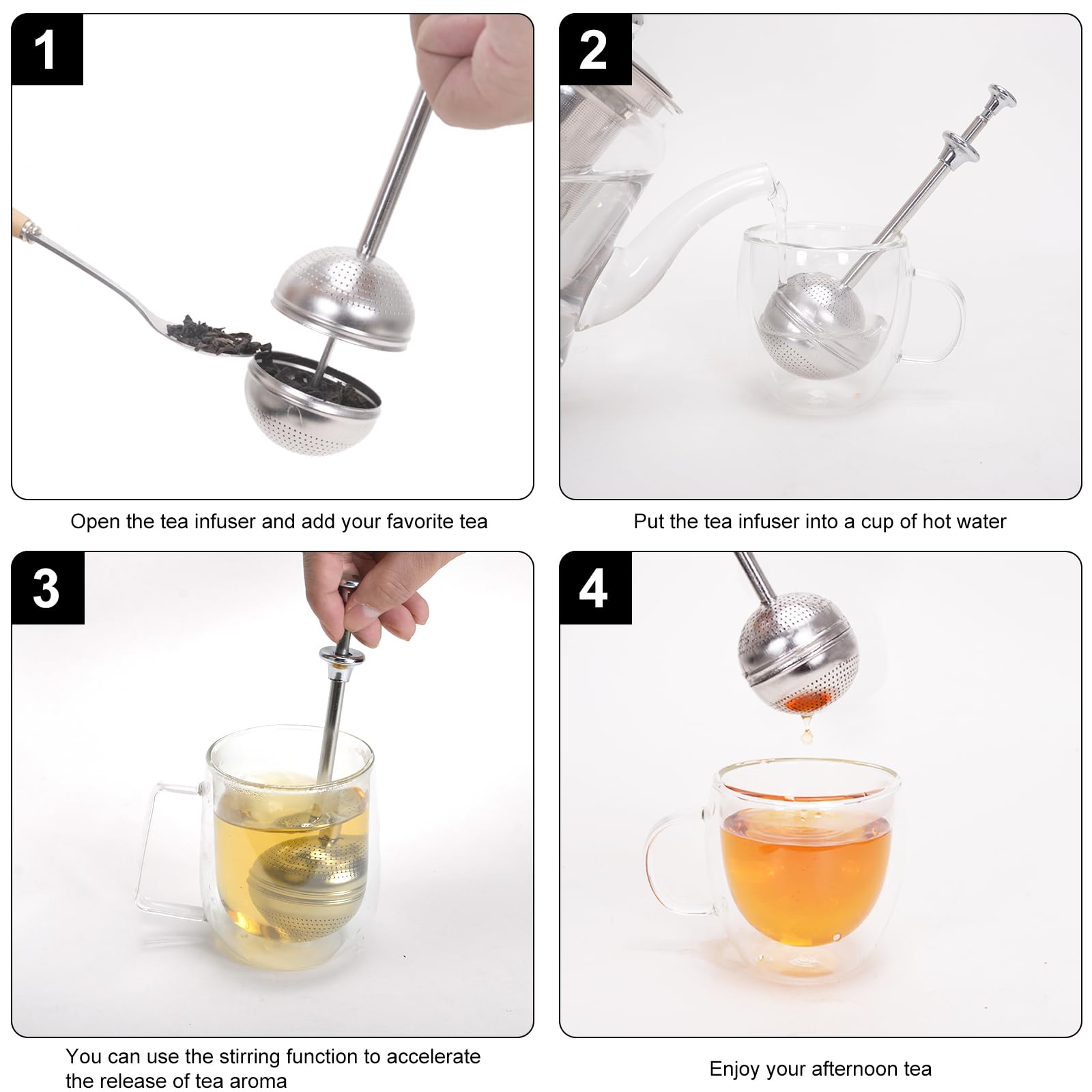 1

Open the tea infuser and add your favorite tea

2

Put the tea infuser into a cup of hot water

3

You can use the stirring function to accelerate the release of tea aroma

4

Enjoy your afternoon tea