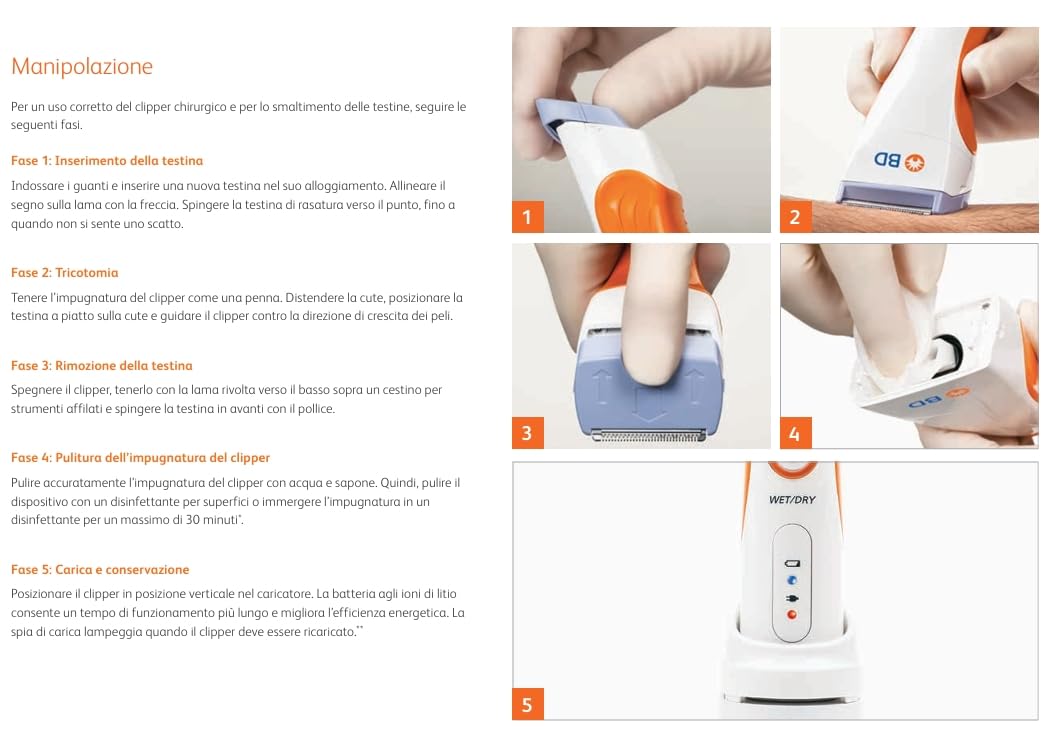 Manipolazione

Per un uso corretto del clipper chirurgico e per lo smaltimento delle testine, seguire le seguenti fasi.

Fase 1: Inserimento della testina

Indossare i guanti e inserire una nuova testina nel suo alloggiamento. Allineare il segno sulla lama con la freccia. Spingere la testina di rasatura verso il punto, fino a quando non si sente uno scatto.

Fase 2: Tricotomia

Tenere l'impugnatura del clipper come una penna. Distendere la cute, posizionare la testina a piatto sulla cute e guidare il clipper contro la direzione di crescita dei peli.

Fase 3: Rimozione della testina

Spegnere il clipper, tenerlo con la lama rivolta verso il basso sopra un cestino per strumenti affilati e spingere la testina in avanti con il pollice.

Fase 4: Pulitura dell'impugnatura del clipper

Pulire accuratamente l'impugnatura del clipper con acqua e sapone. Quindi, pulire il dispositivo con un disinfettante per superfici o immergere l'impugnatura in un disinfettante per un massimo di 30 minuti*.

Fase 5: Carica e conservazione

Posizionare il clipper in posizione verticale nel caricatore. La batteria agli ioni di litio consente un tempo di funzionamento più lungo e migliora l'efficienza energetica. La spia di carica lampeggia quando il clipper deve essere ricaricato.**

1

BD

2

3

BD

4

WET/DRY

5