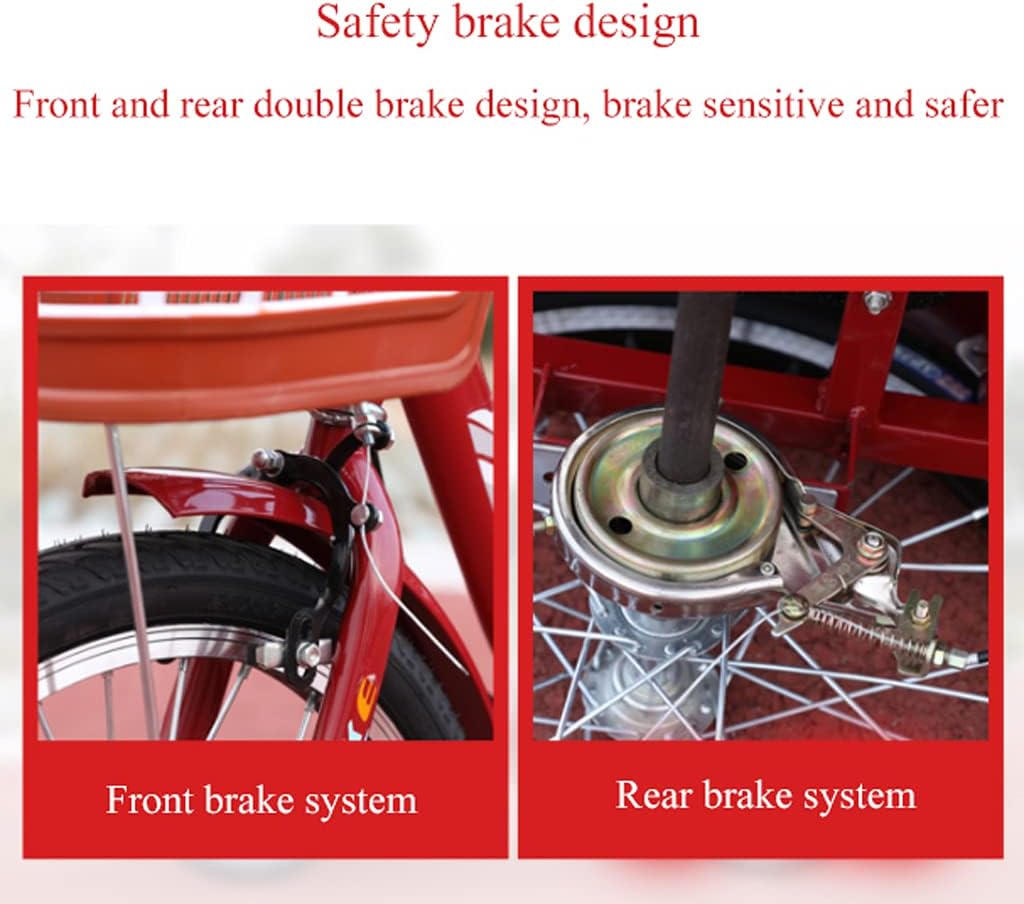 Safety brake design

Front and rear double brake design, brake sensitive and safer

Front brake system

Rear brake system