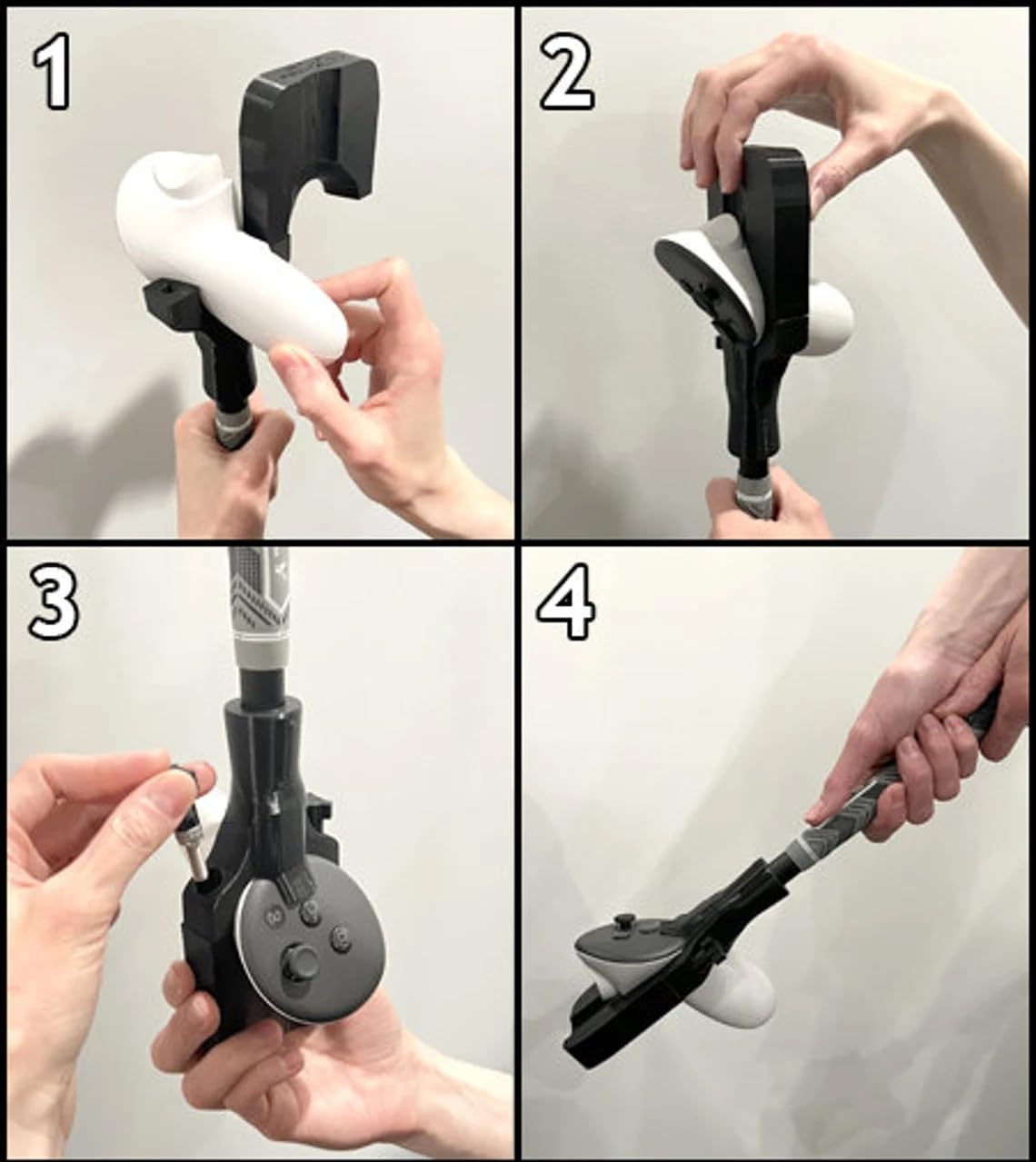 1

2

3

4