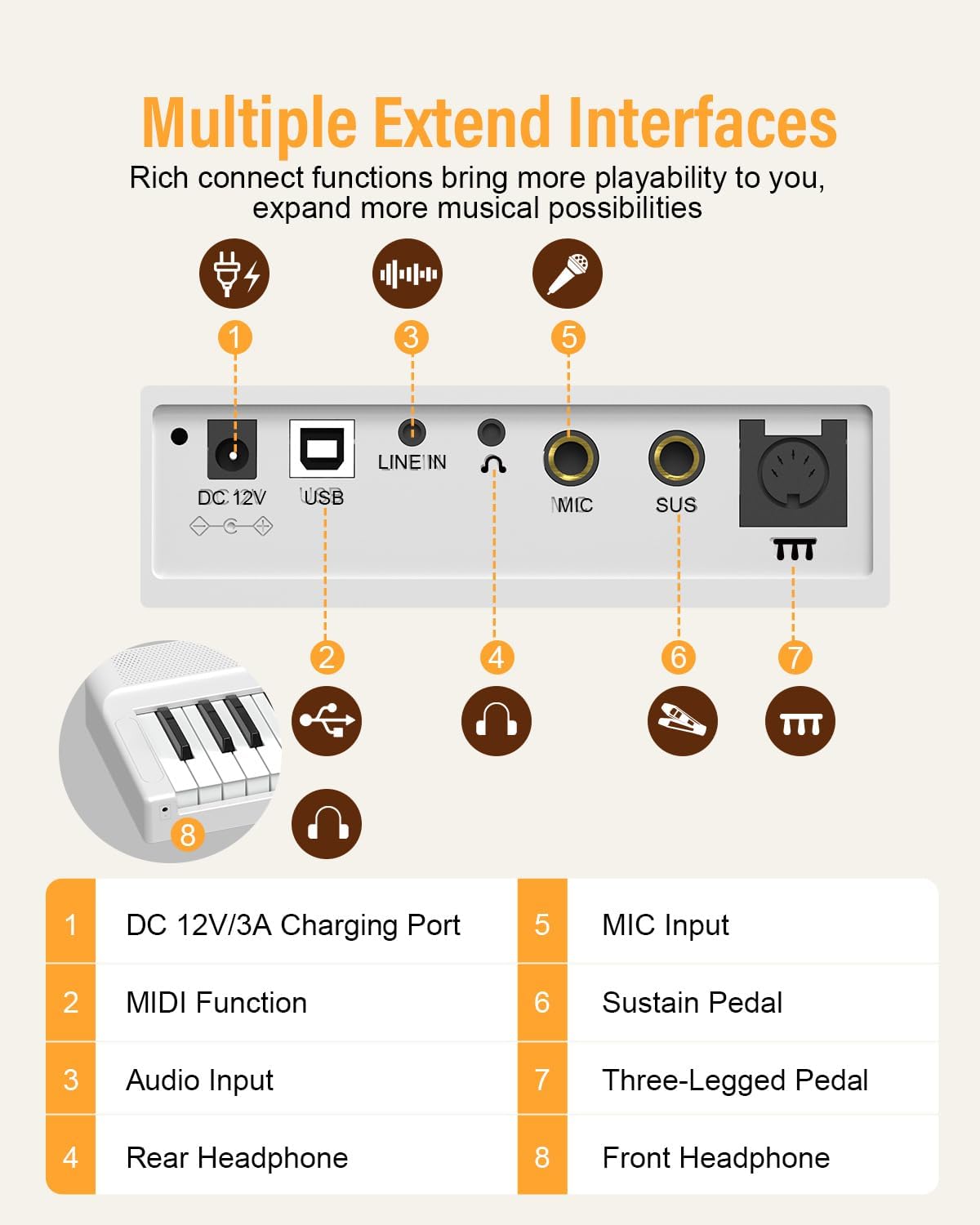 Multiple Extend Interfaces

Rich connect functions bring more playability to you, expand more musical possibilities

1

3

5

DC 12V

USB

LINE IN

MIC

SUS

2

4

6

7

8

| 1 | DC 12V/3A Charging Port | 5 | MIC Input |
|---|---|---|---|
| 2 | MIDI Function | 6 | Sustain Pedal |
| 3 | Audio Input | 7 | Three-Legged Pedal |
| 4 | Rear Headphone | 8 | Front Headphone |