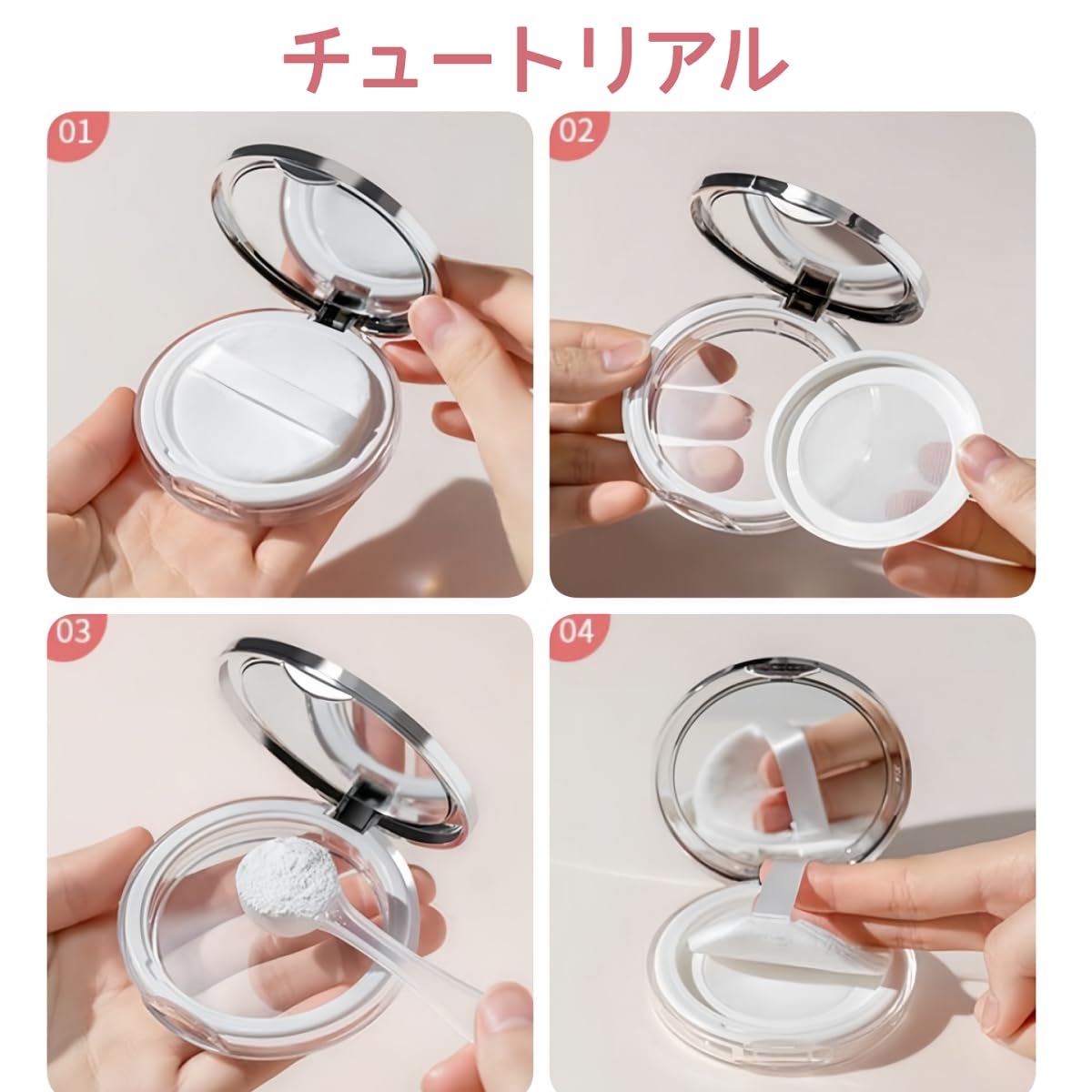 チュートリアル

01

02

03

04