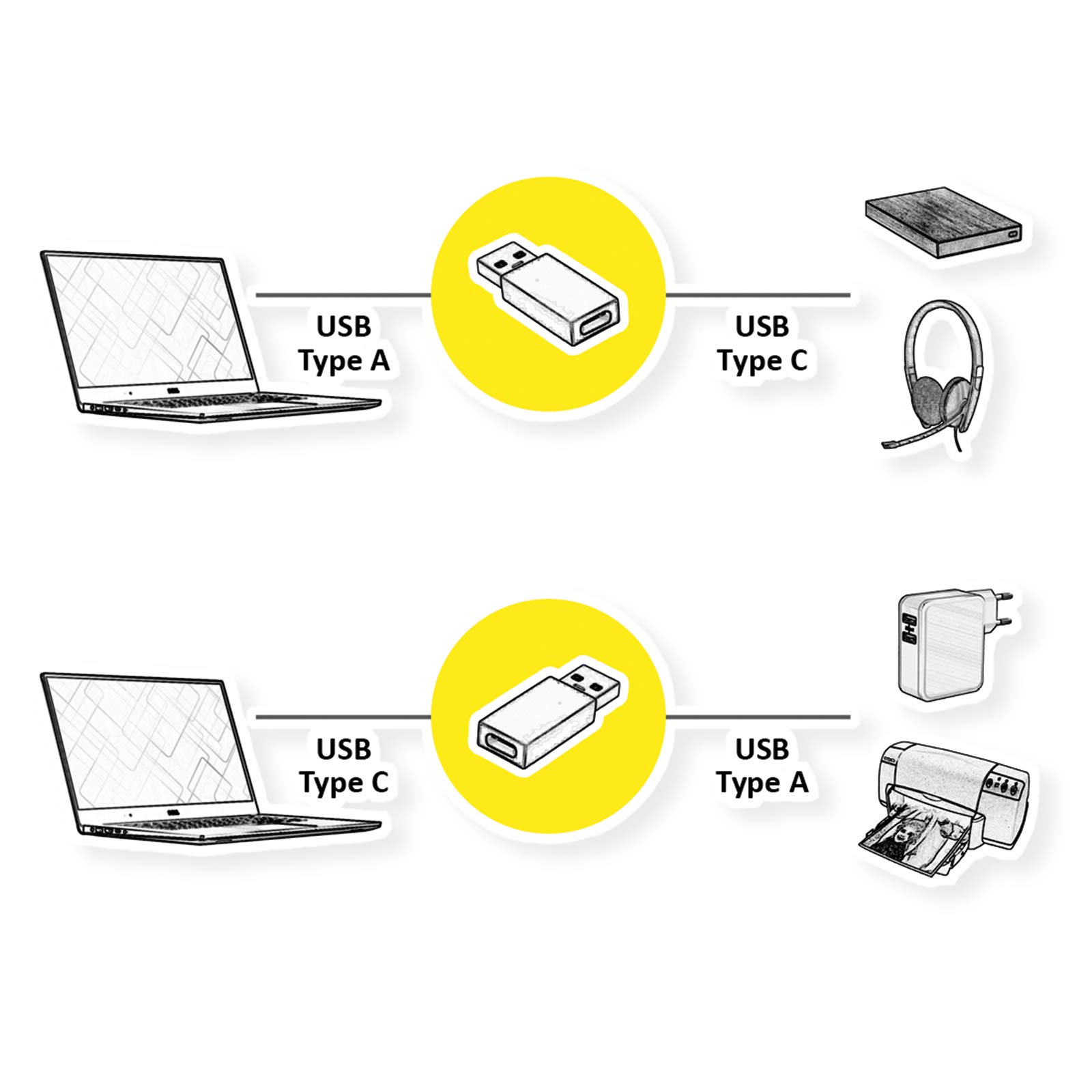 USB
Type A

USB
Type C

USB
Type C

USB
Type A