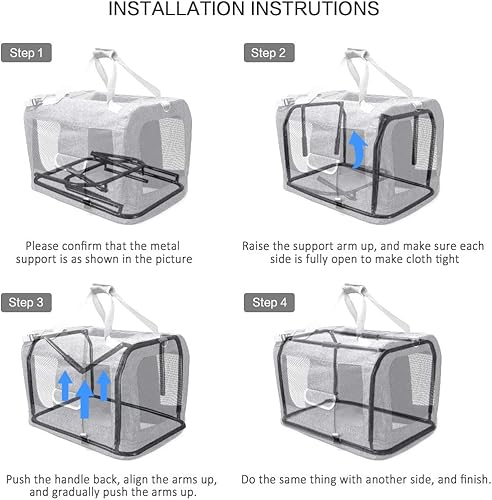 INSTALLATION INSTRUTIONS

Step 1

Please confirm that the metal support is as shown in the picture

Step 2

Raise the support arm up, and make sure each side is fully open to make cloth tight

Step 3

Push the handle back, align the arms up, and gradually push the arms up.

Step 4

Do the same thing with another side, and finish.